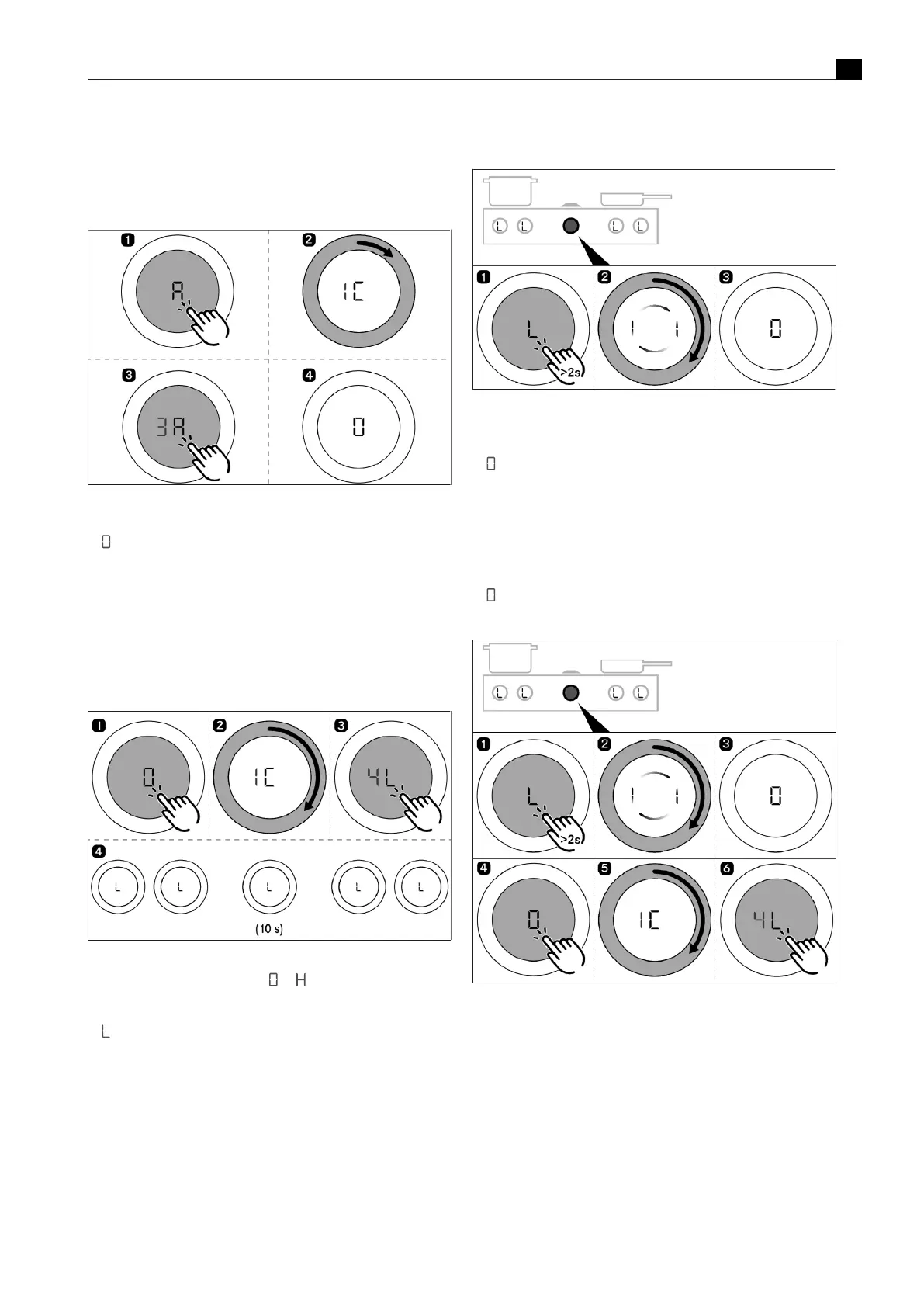 1

A

2

1C

3

3A

4

0

0

1

0

2

1C

3

4L

4

L L L L L

(10 s)

0 H

L

L L L L

1

L

>2s

2

1 1

3

0

0

0

L L L L

1

L

>2s

2

1 1

3

0

4

0

5

1C

6

4L