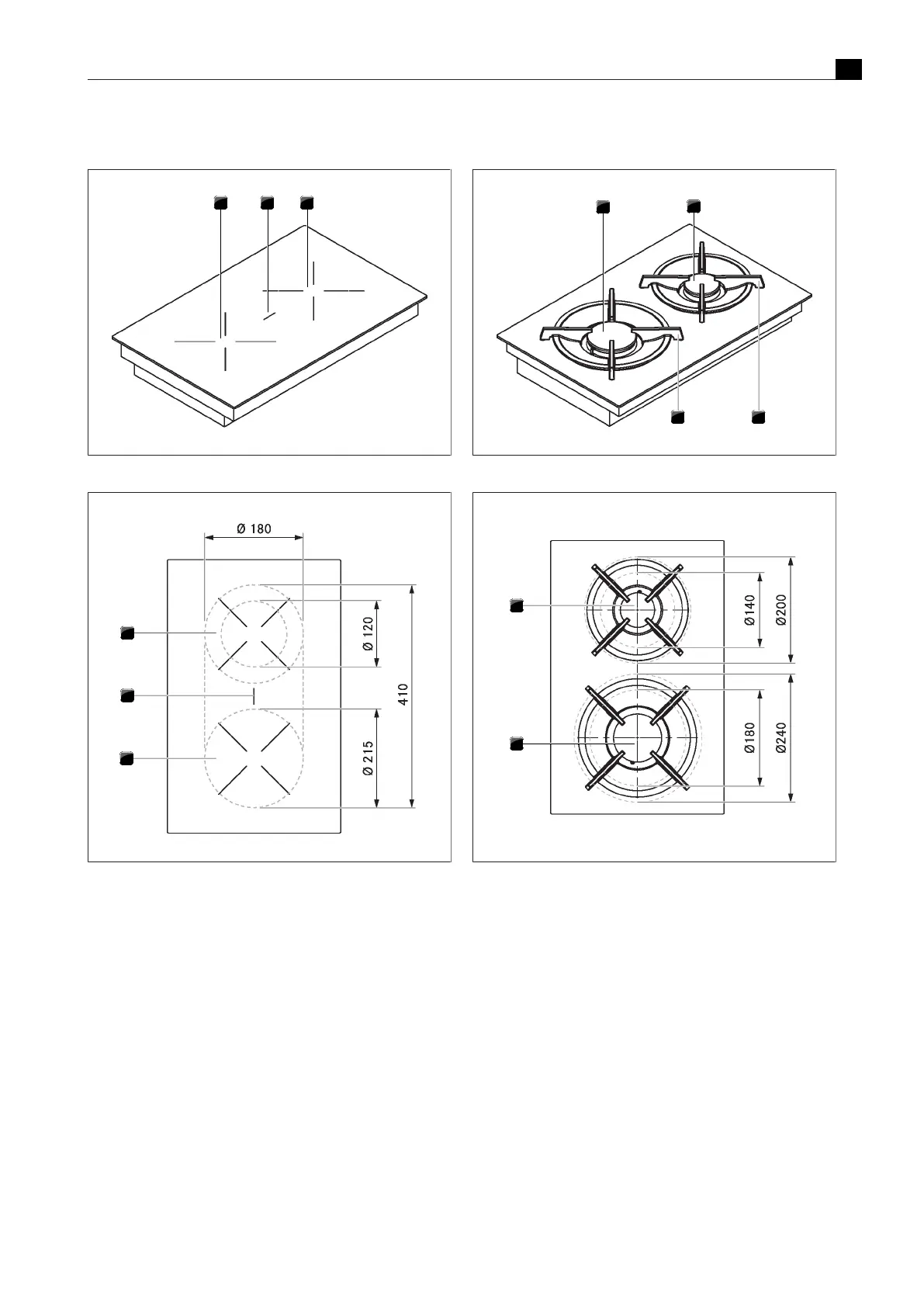 Ø 180

Ø 120

410

Ø 215

Ø140

Ø200

Ø180

Ø240