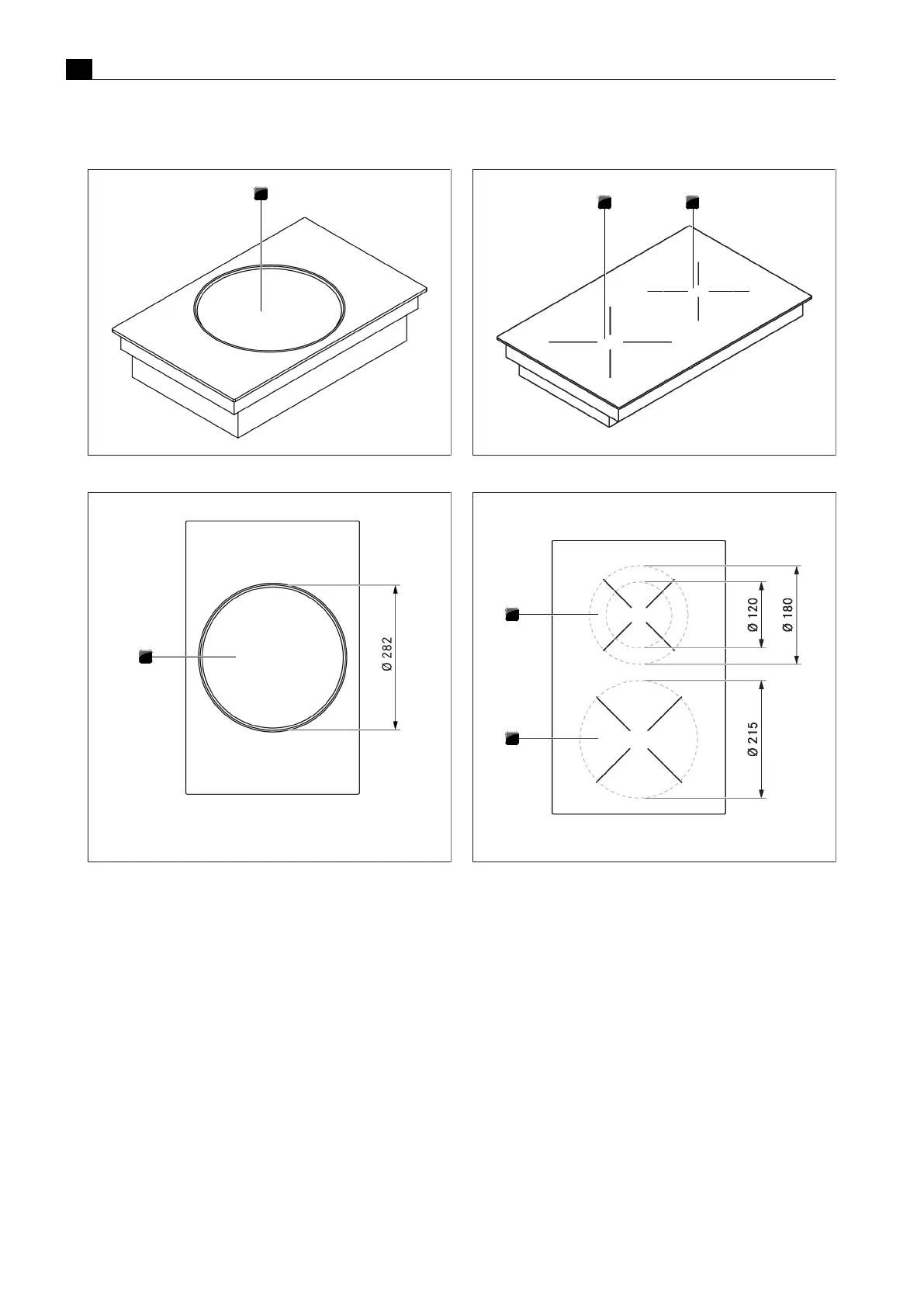 Ø 282

Ø 120

Ø 180

Ø 215