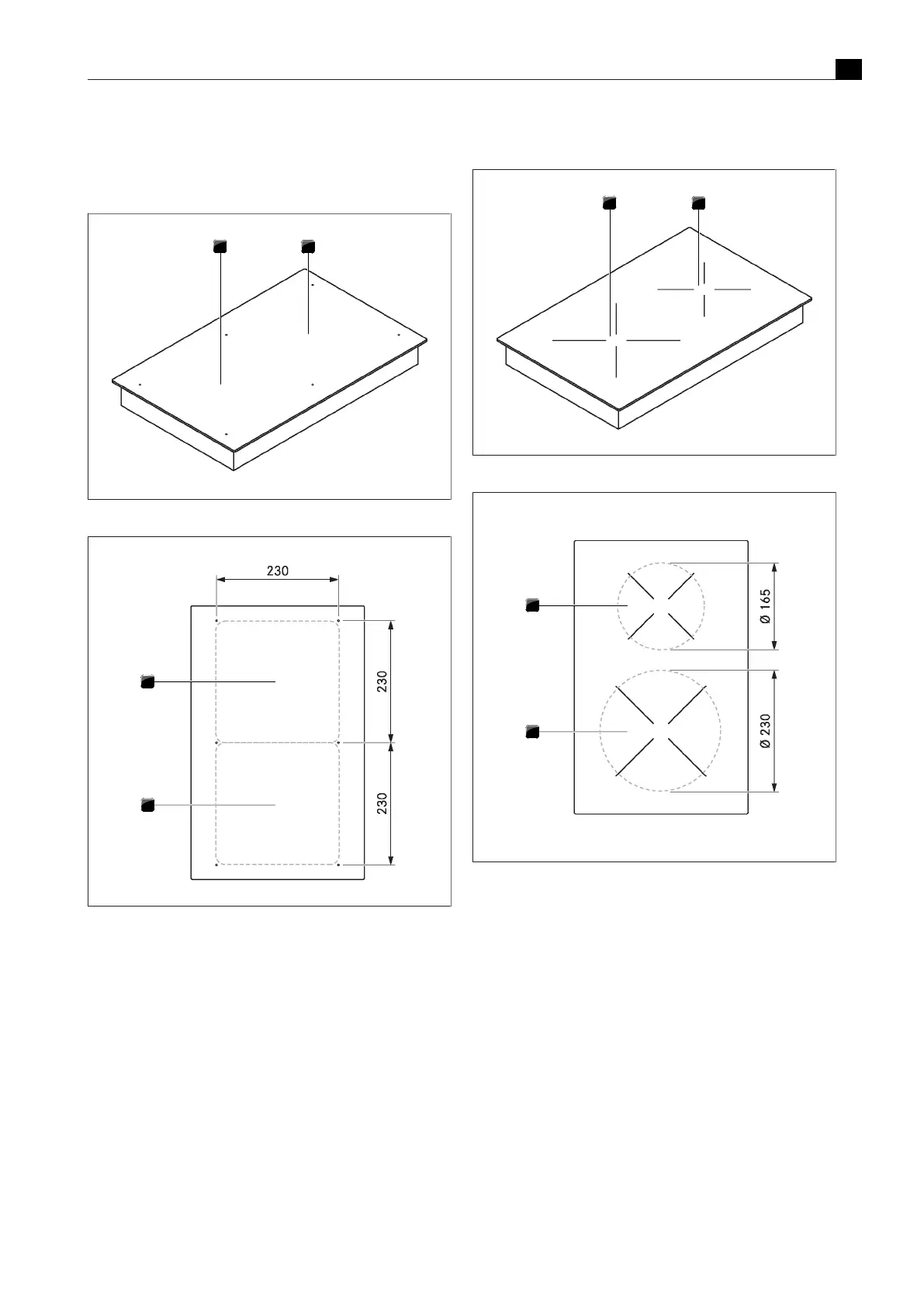 230

230

230

Ø 165

Ø 230