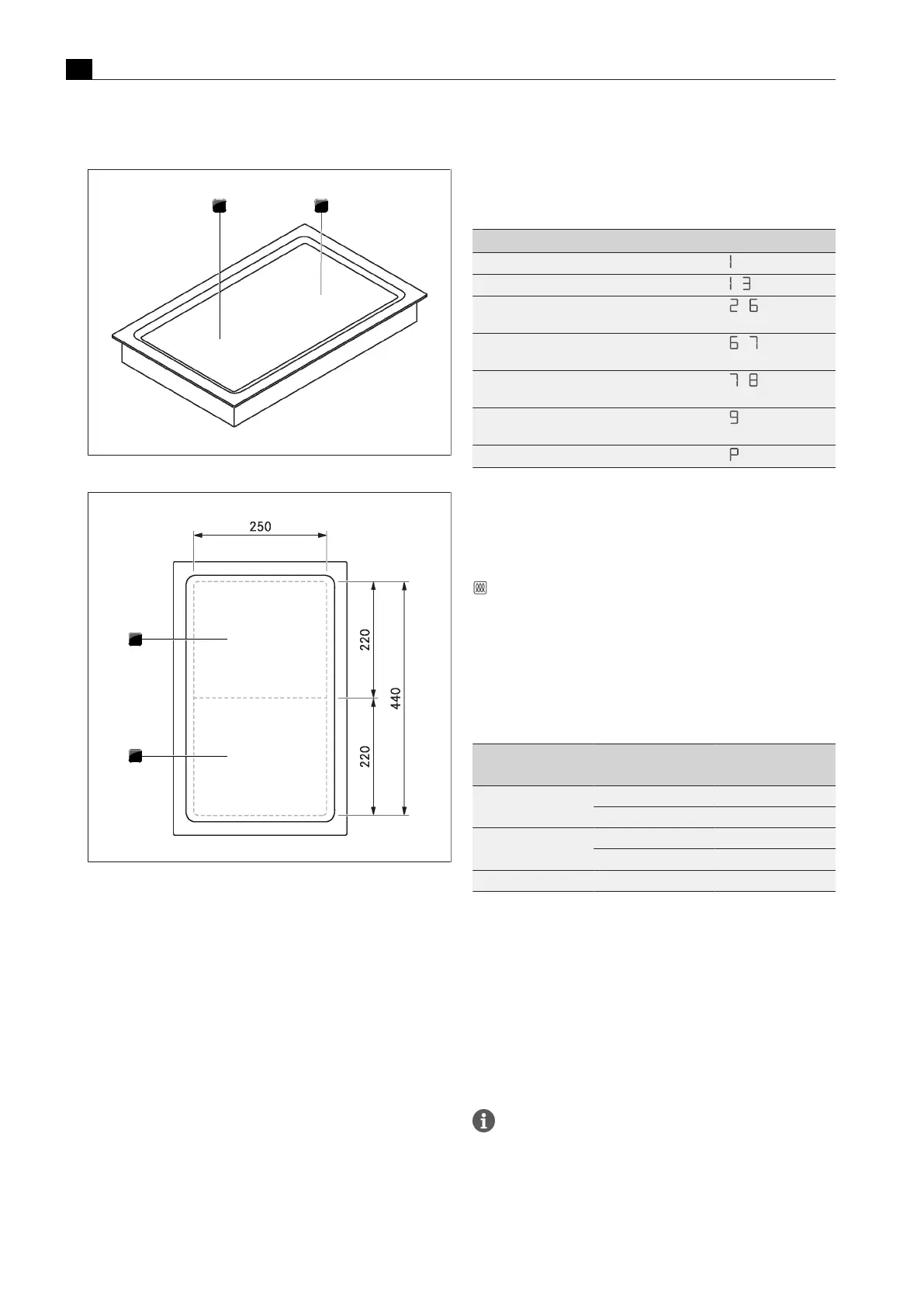 250

220

220

440

| | |
|---|---|
| | 1 |
| | 1 3 |
| | 2 6 |
| | 6 7 |
| | 7 8 |
| | 9 |
| | P |