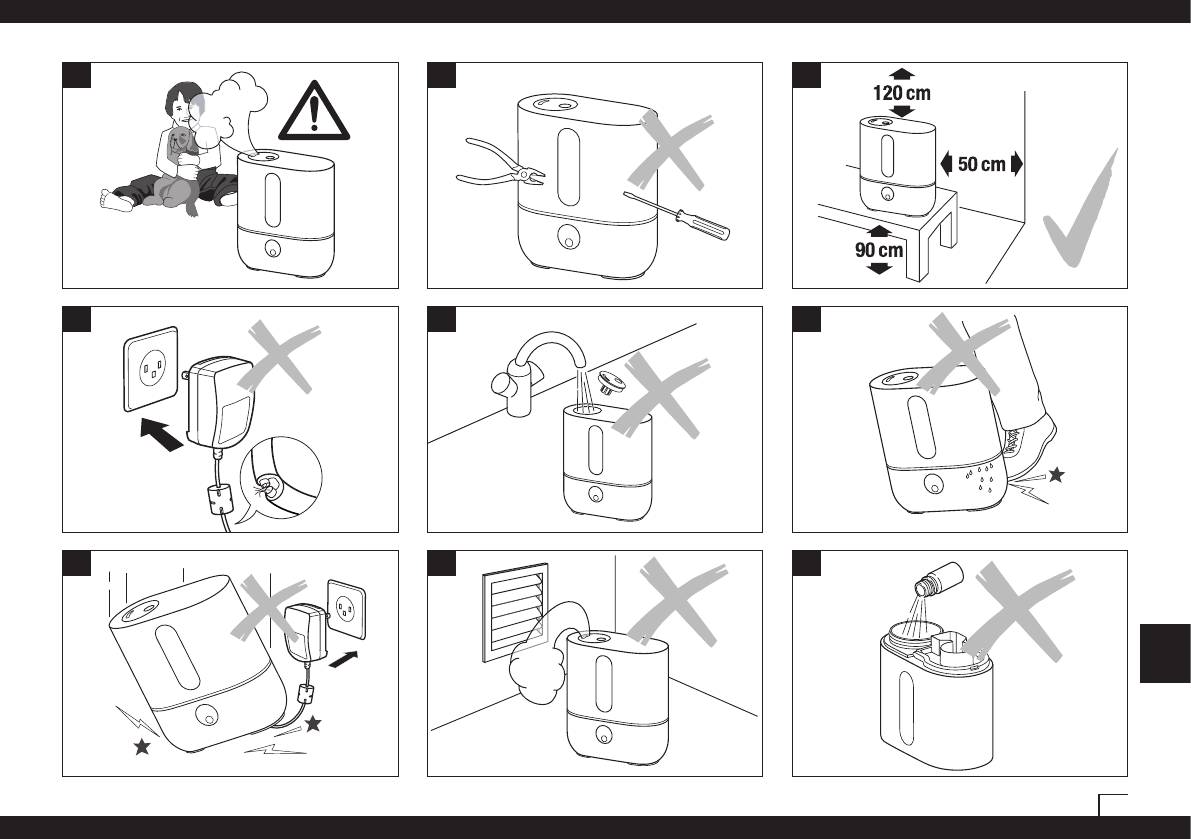 120 cm

50 cm

90 cm