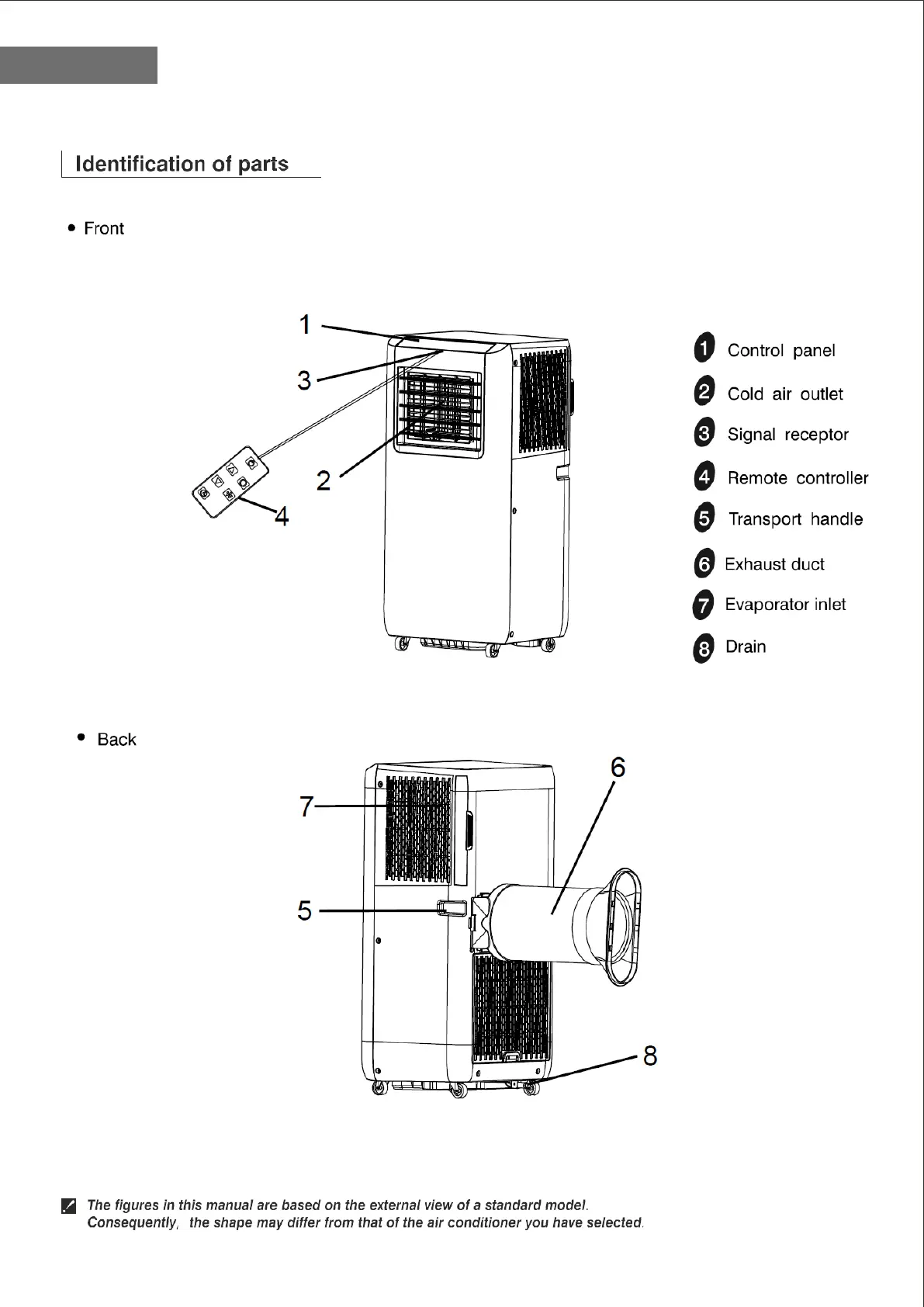 Identification of parts

• Front

1
3
2
4

1 Control panel
2 Cold air outlet
3 Signal receptor
4 Remote controller
5 Transport handle
6 Exhaust duct
7 Evaporator inlet
8 Drain

• Back

6
7
5
8

The figures in this manual are based on the external view of a standard model. Consequently, the shape may differ from that of the air conditioner you have selected.