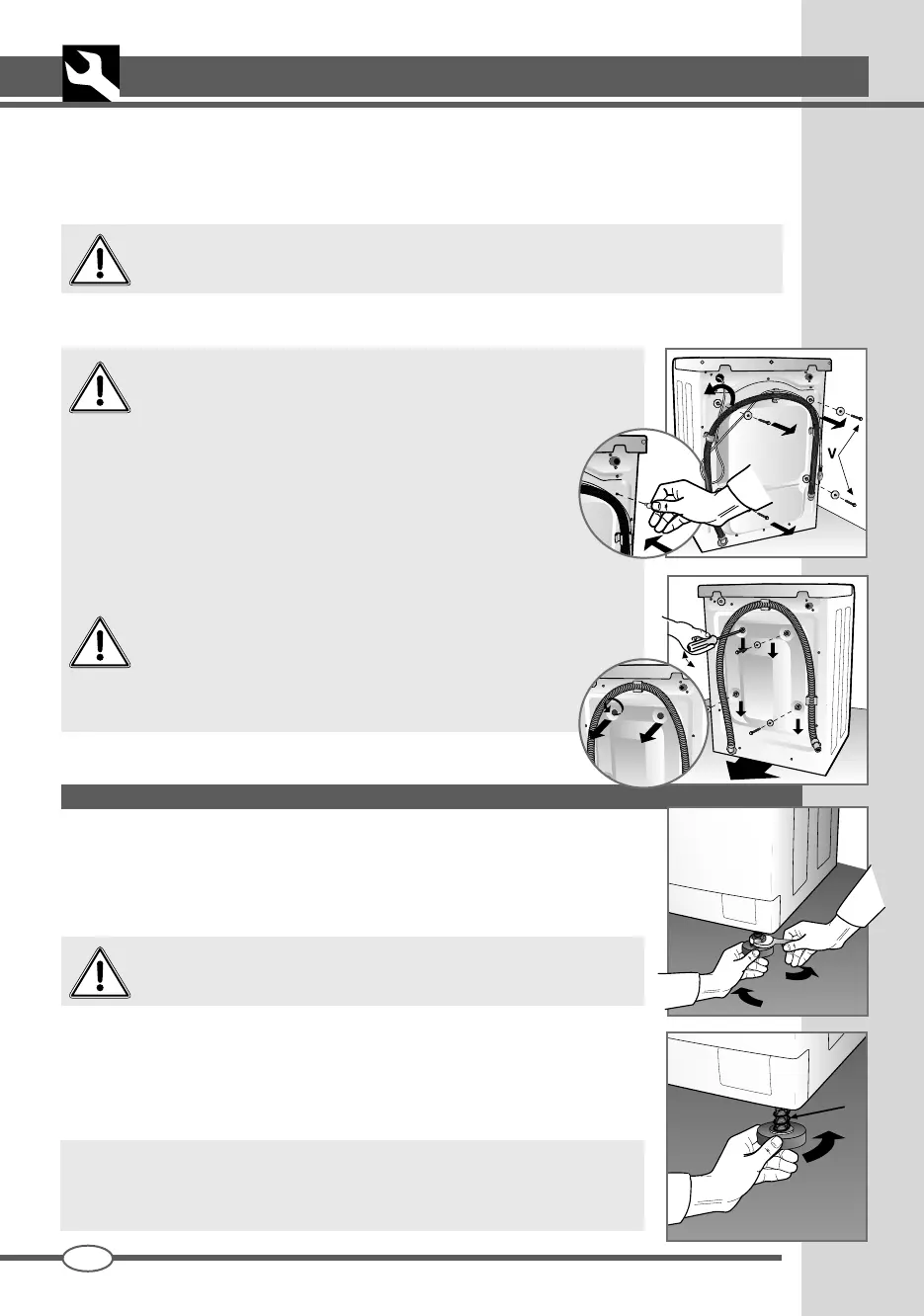 V