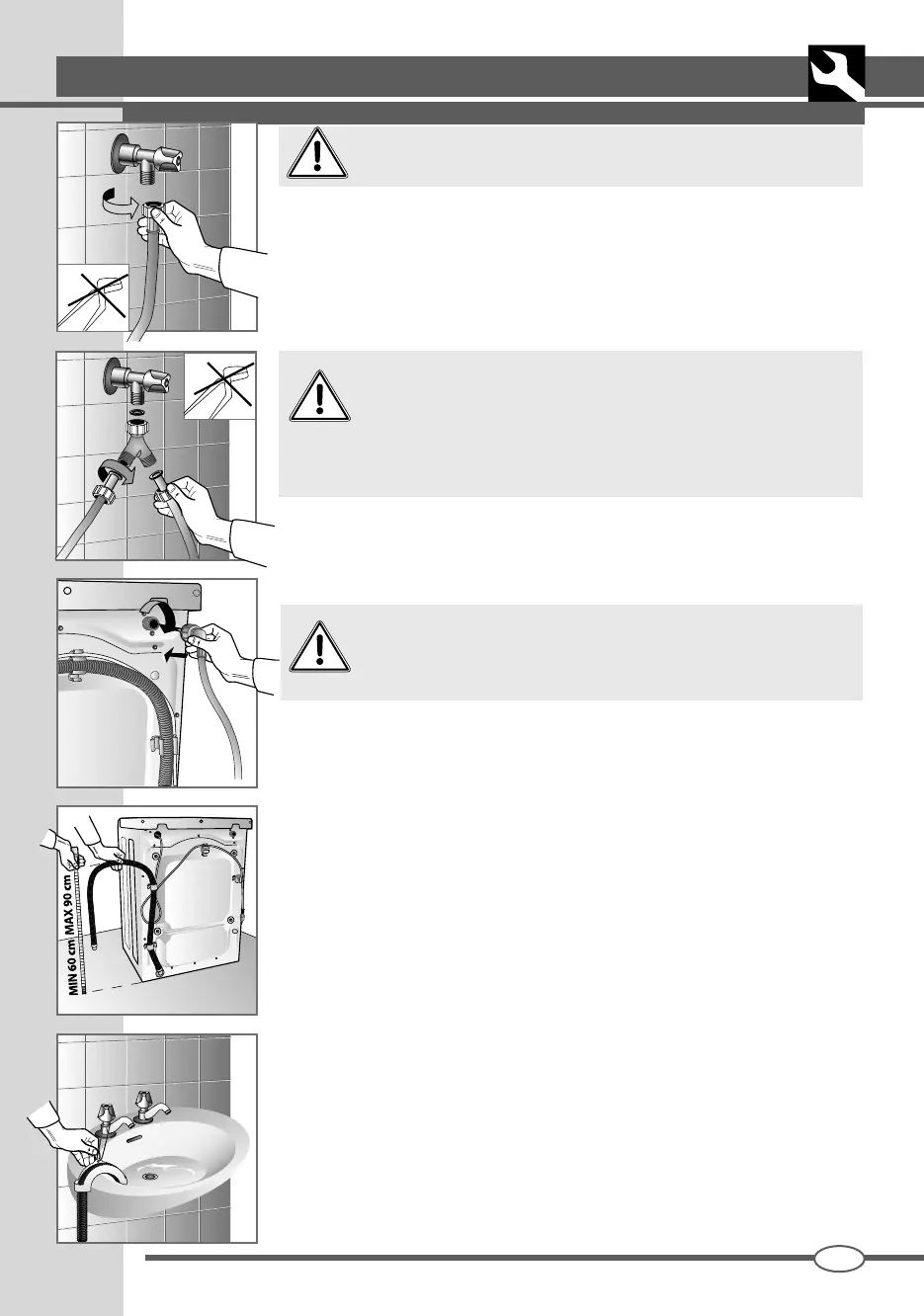 MAX 90 cm
MIN 60 cm