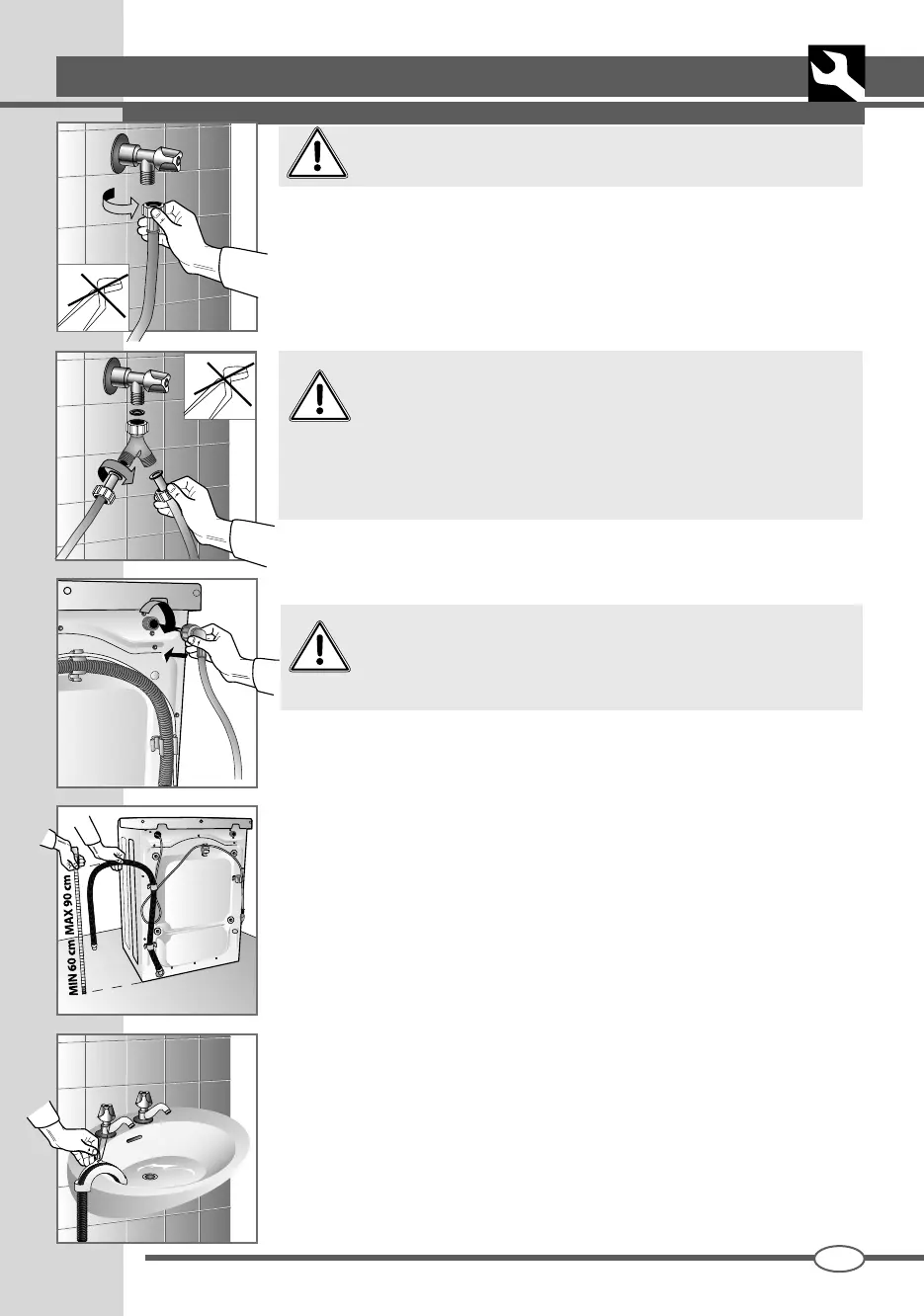 MIN 60 cm MAX 90 cm