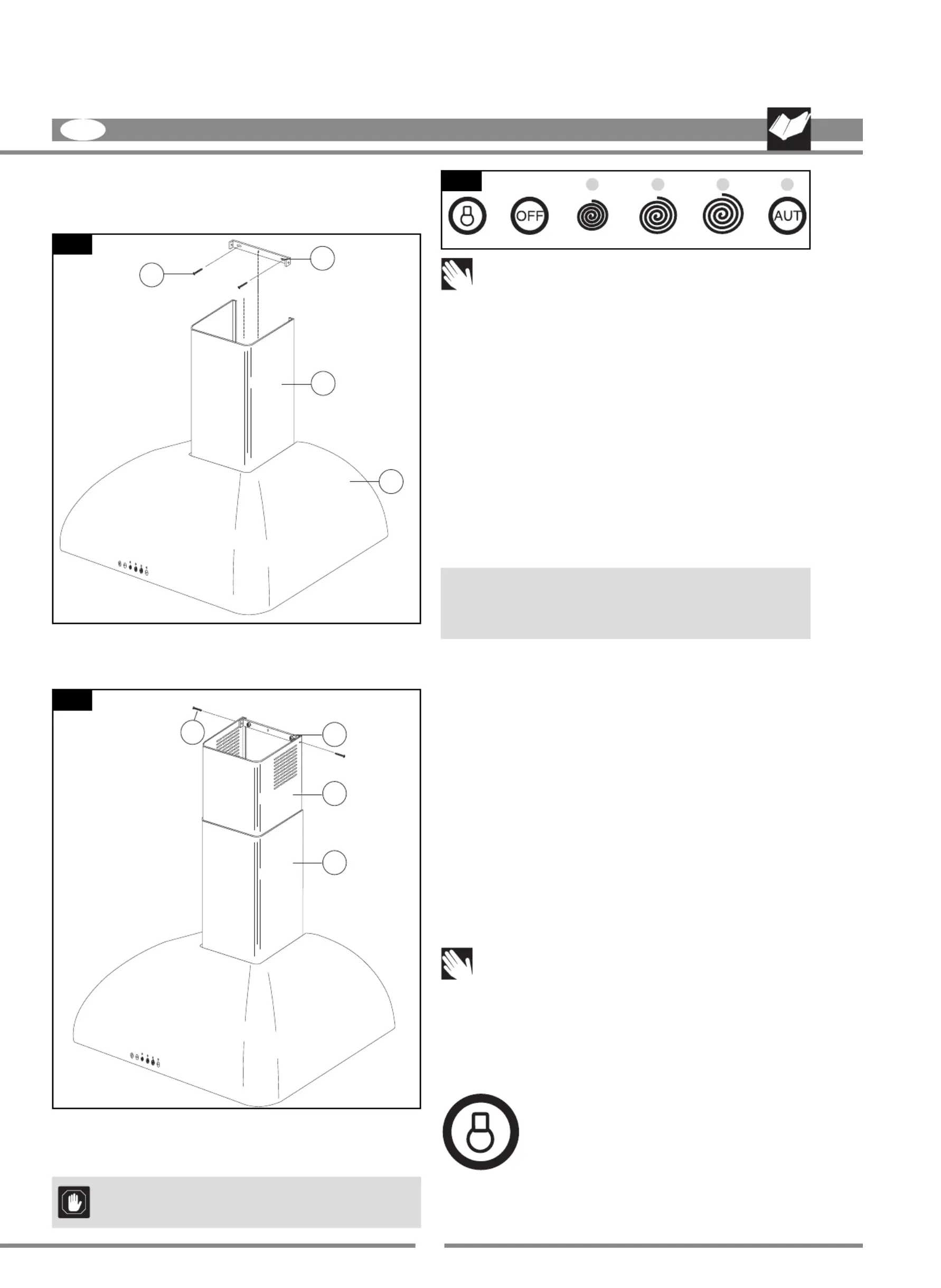 OFF

AUT