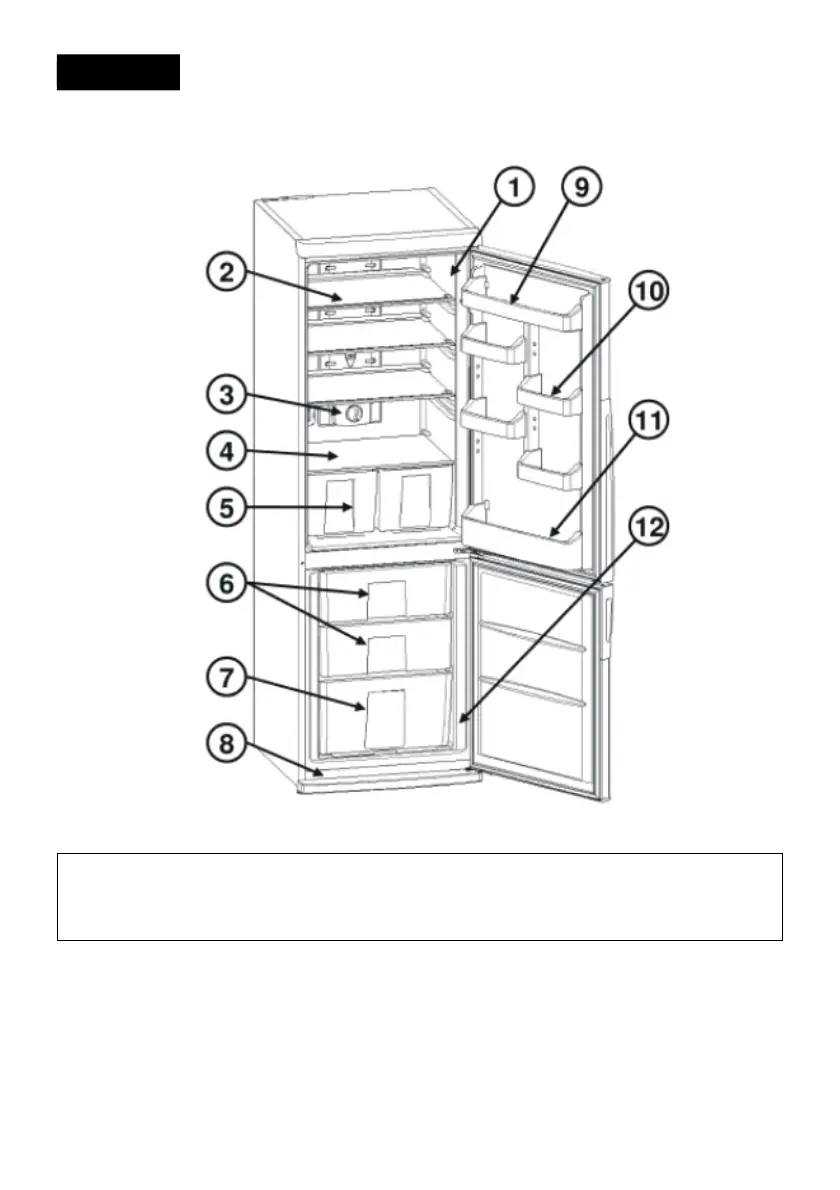 1
9
2
10
3
11
4
5
12
6
7
8