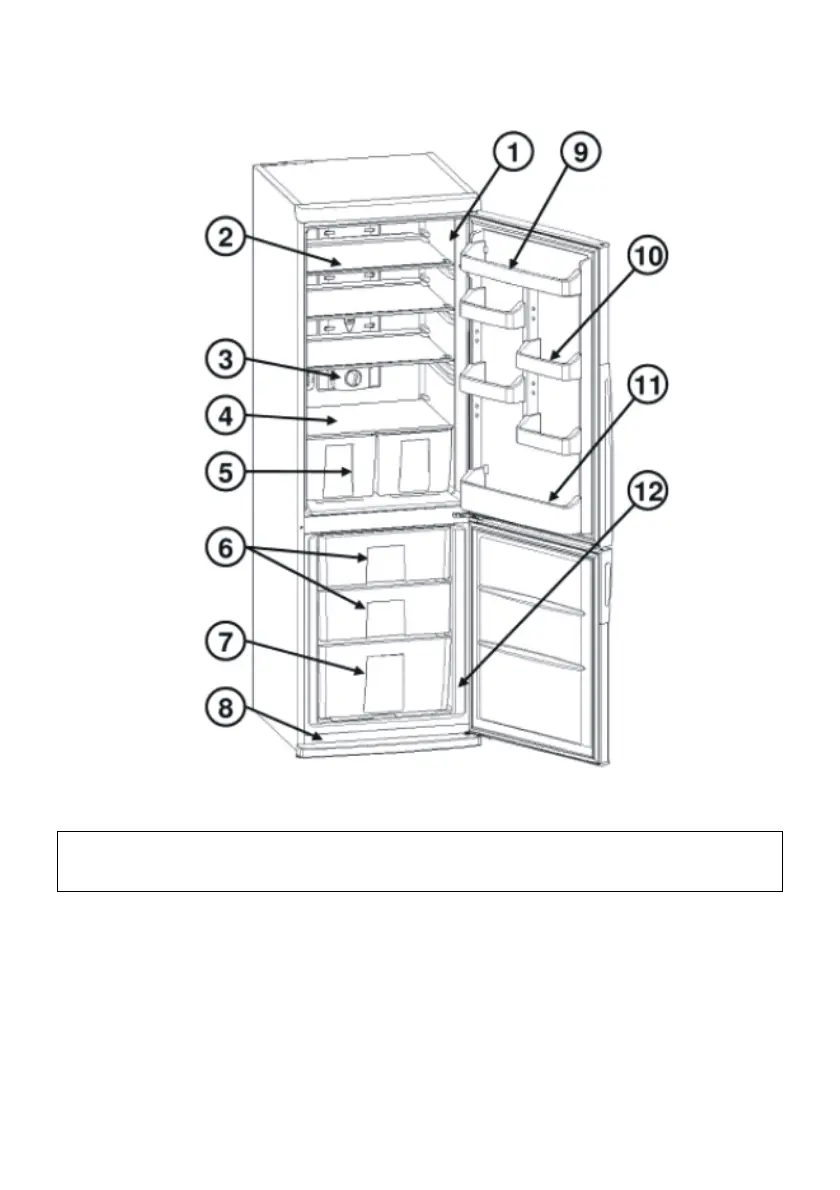 1
9
2
10
3
11
4
5
12
6
7
8