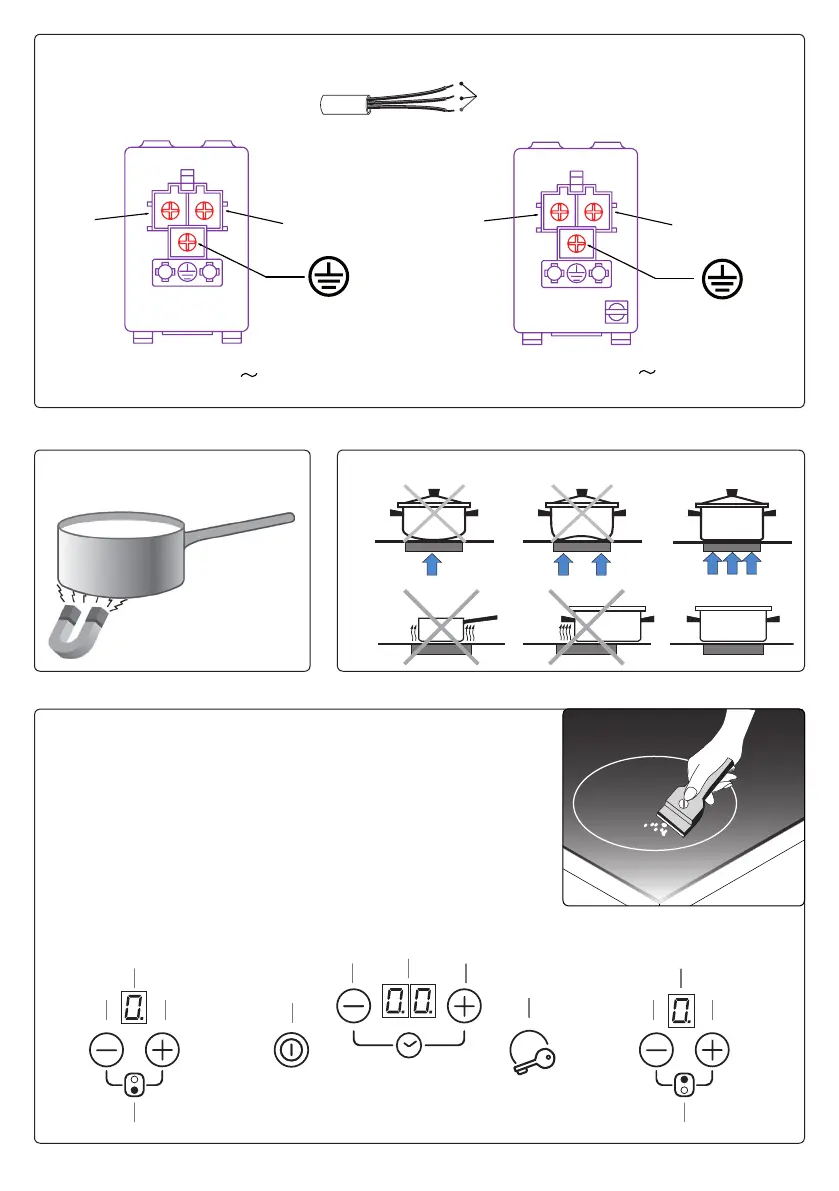 ~

~

0.

0.0.

0.