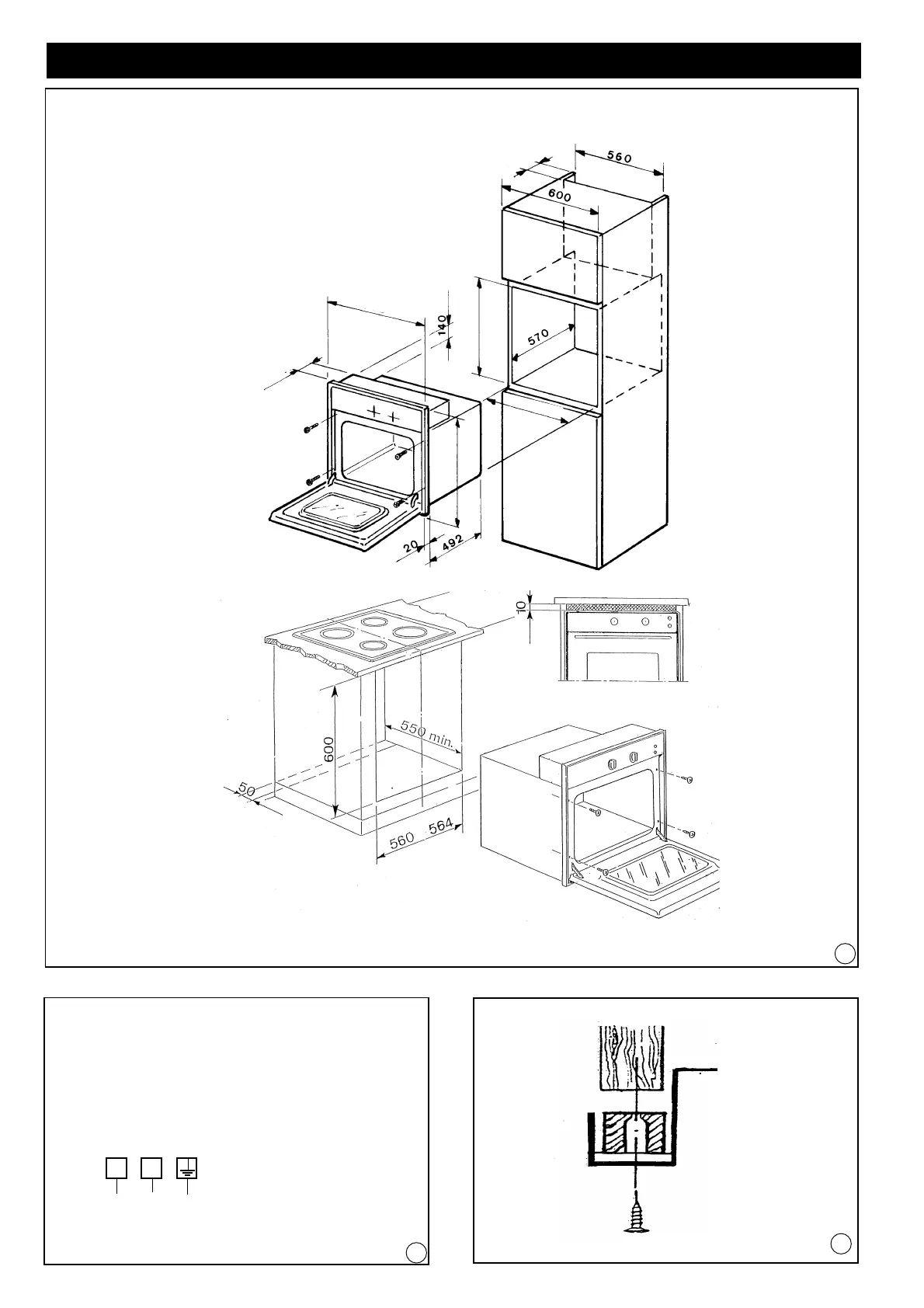 560
600
570
140
20
492
10
550 min.
600
50
560
564