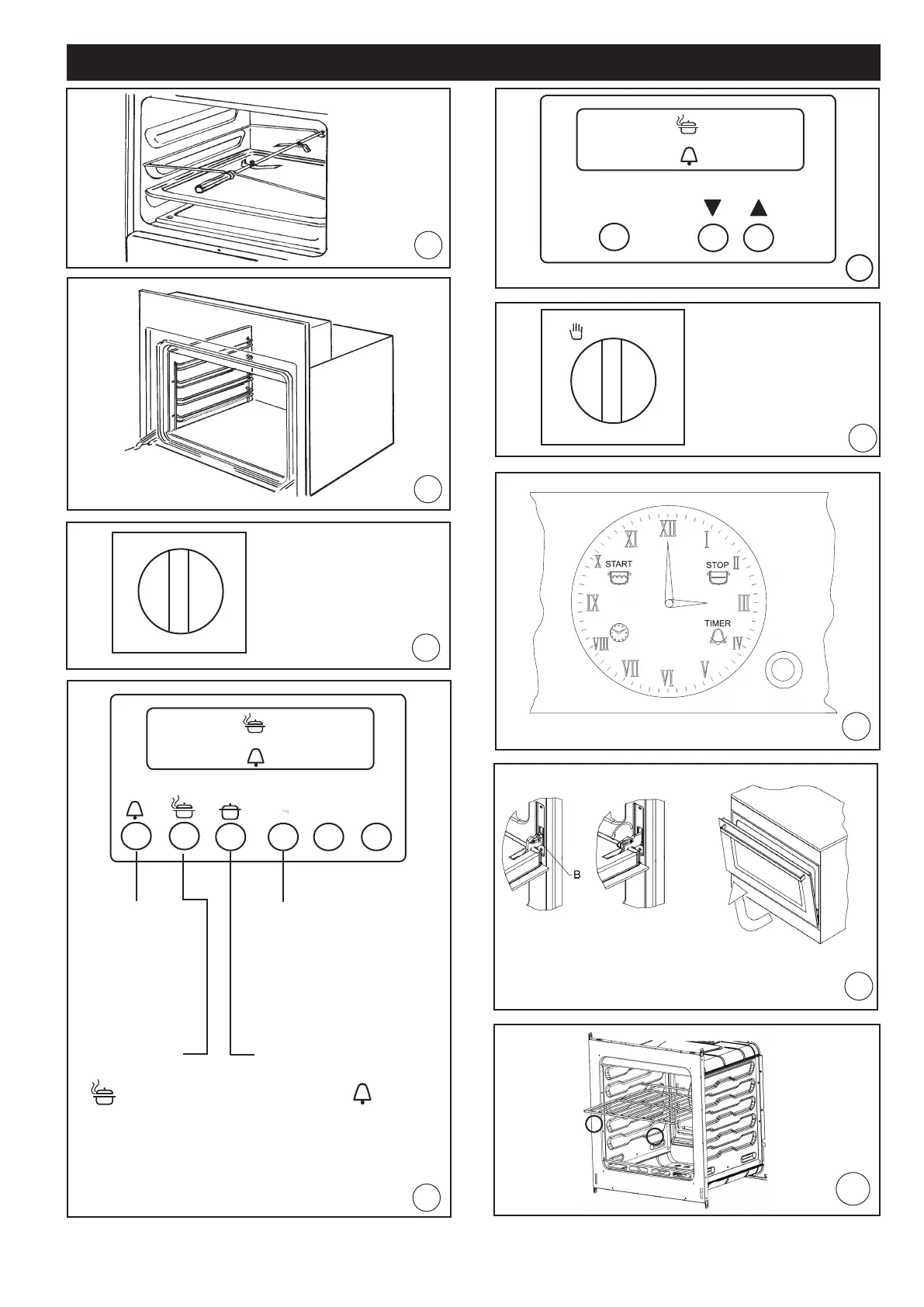 XII I II III IV V VI VII VIII IX X XI

START

STOP

TIMER

B