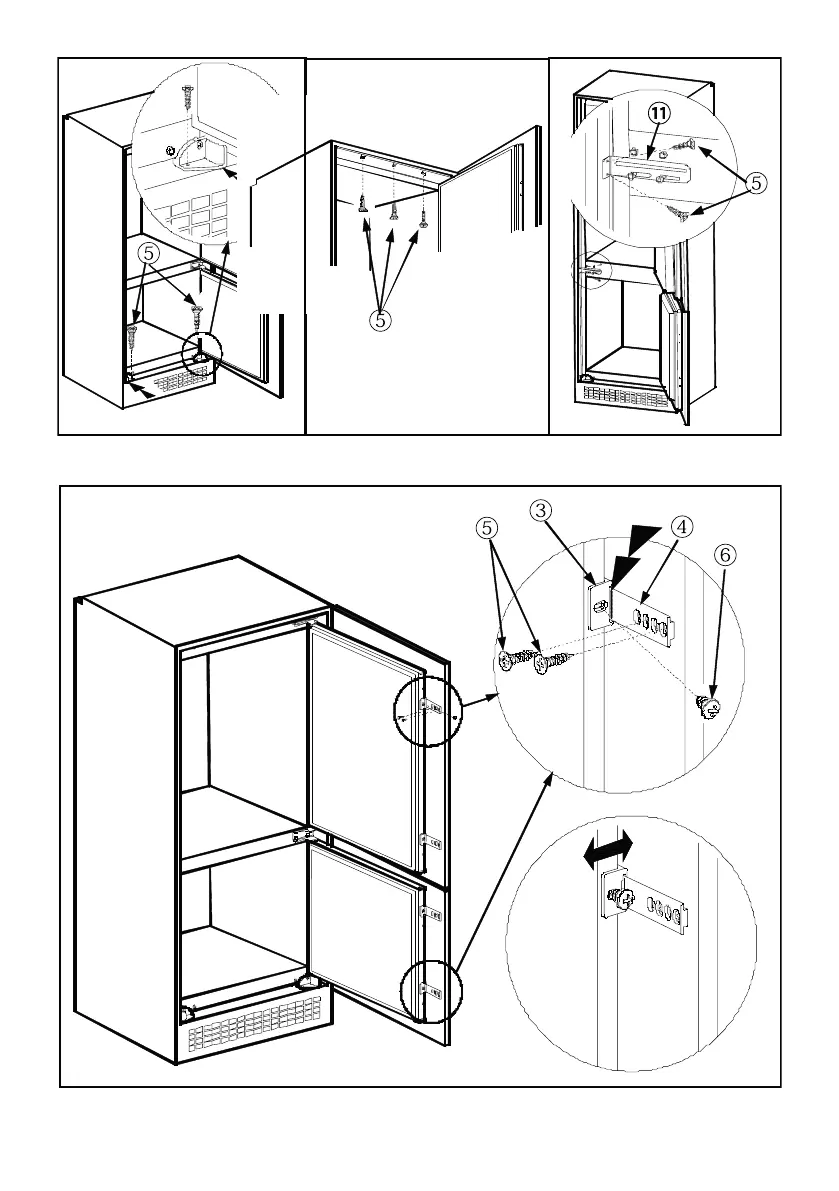 5

5

11

5

5

3

4

6