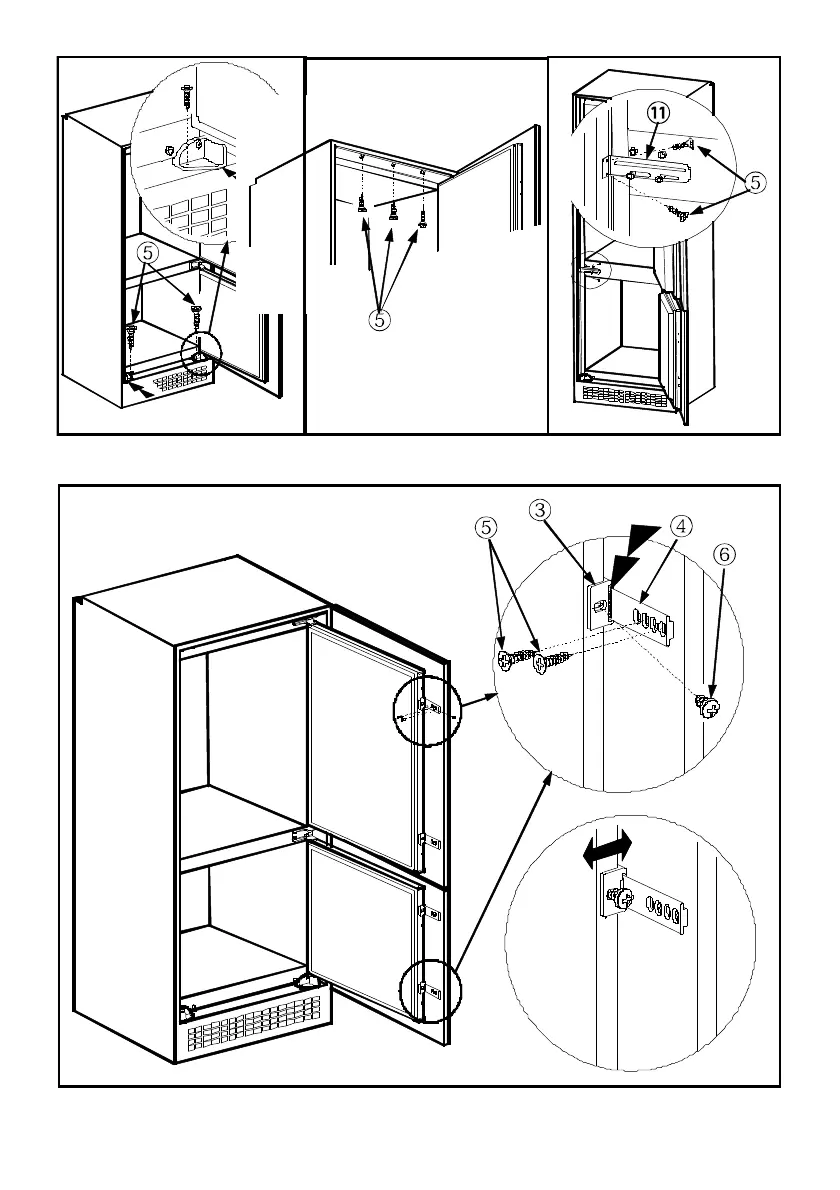 5

5

11

5

5

3

4

6