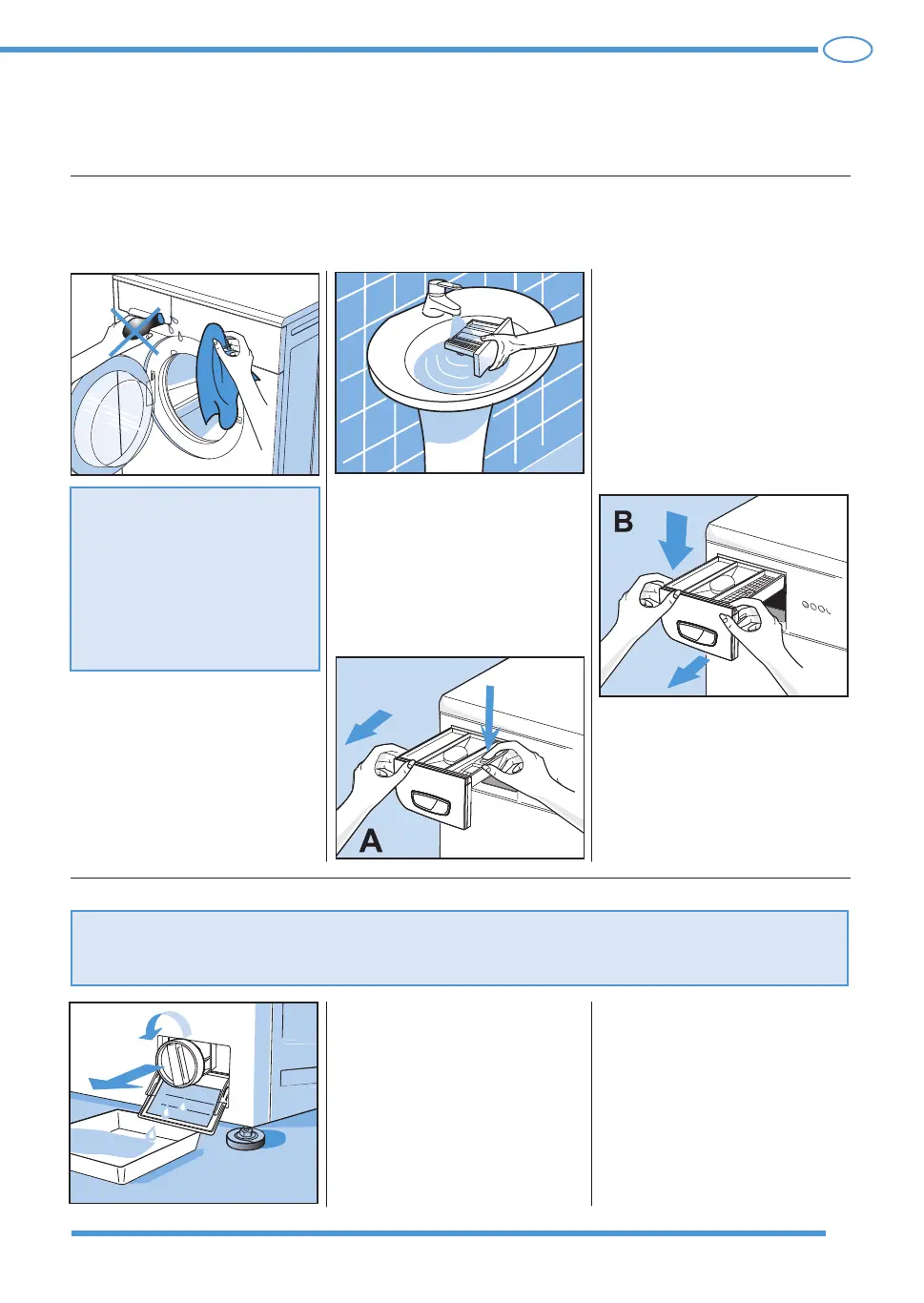 B

A