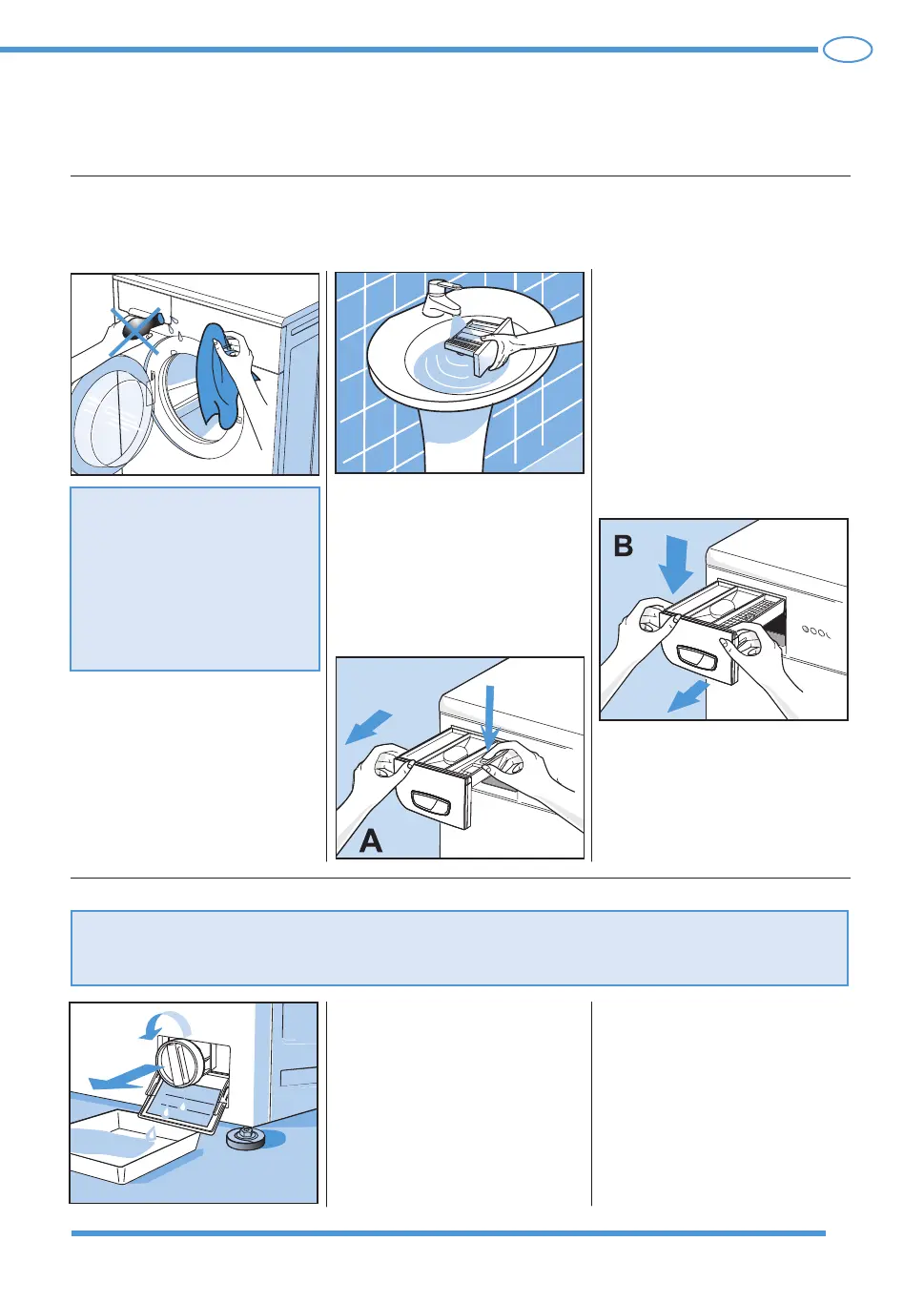 B

A