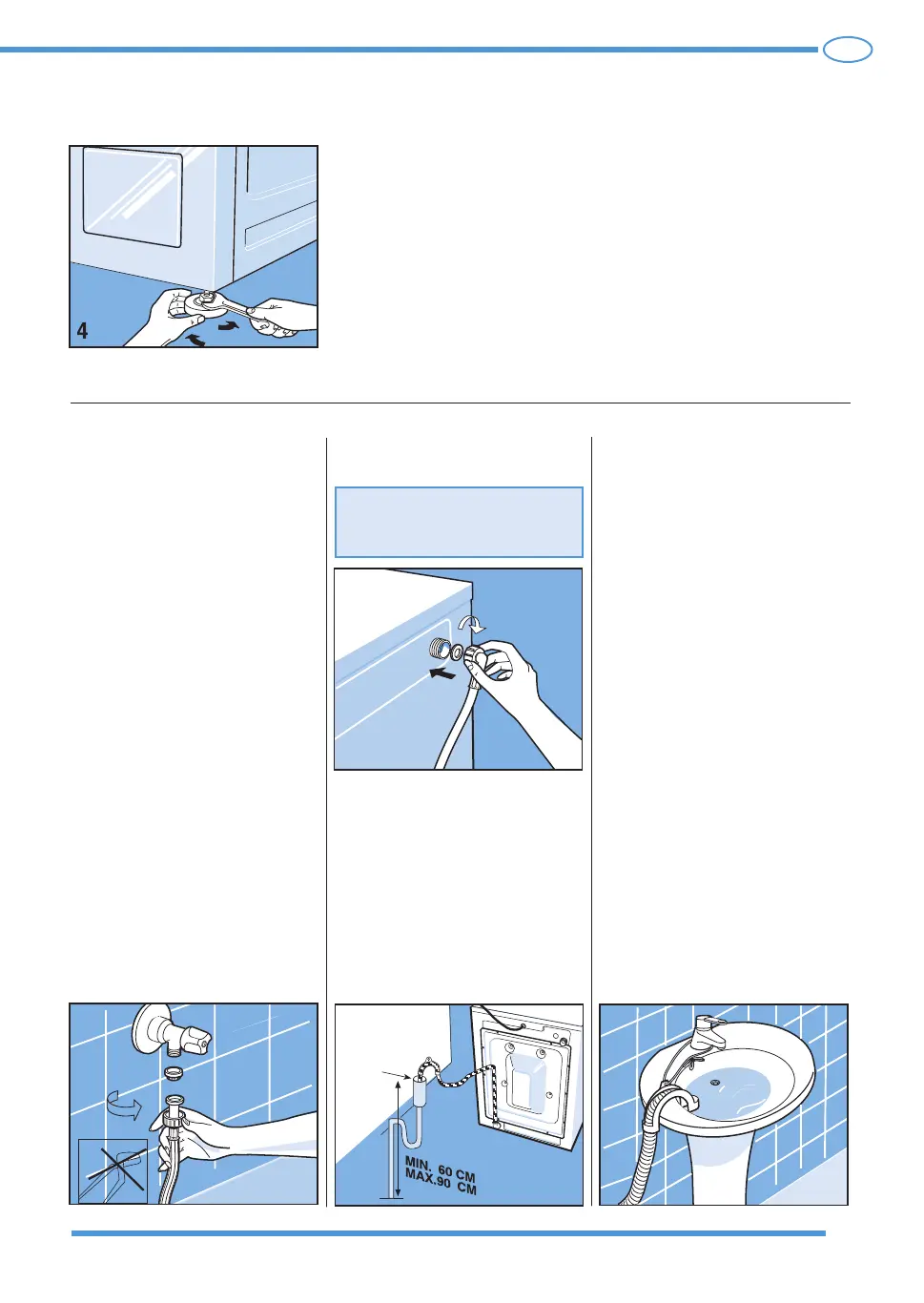 4

MIN. 60 CM
MAX.90 CM