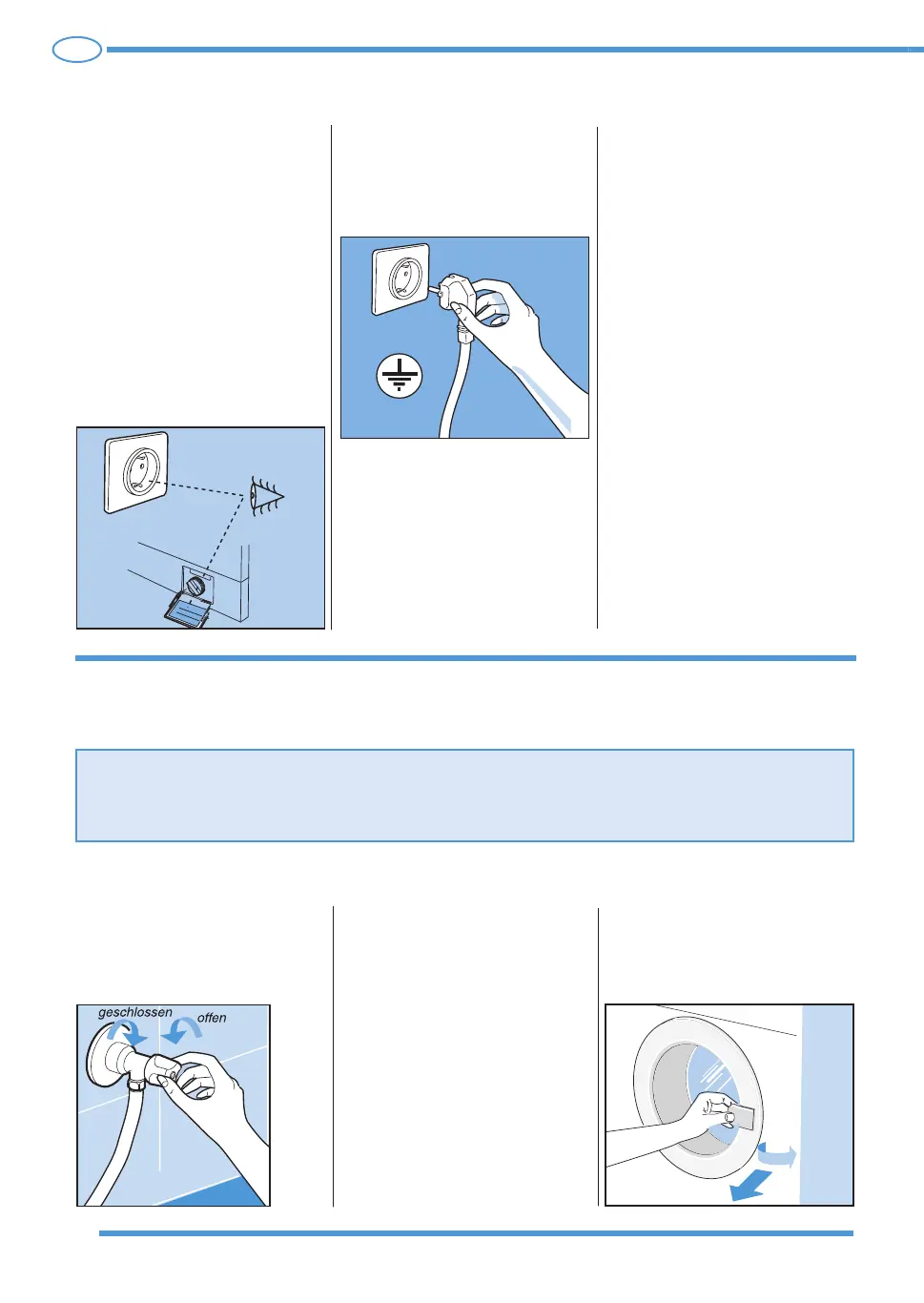 geschlossen

offen