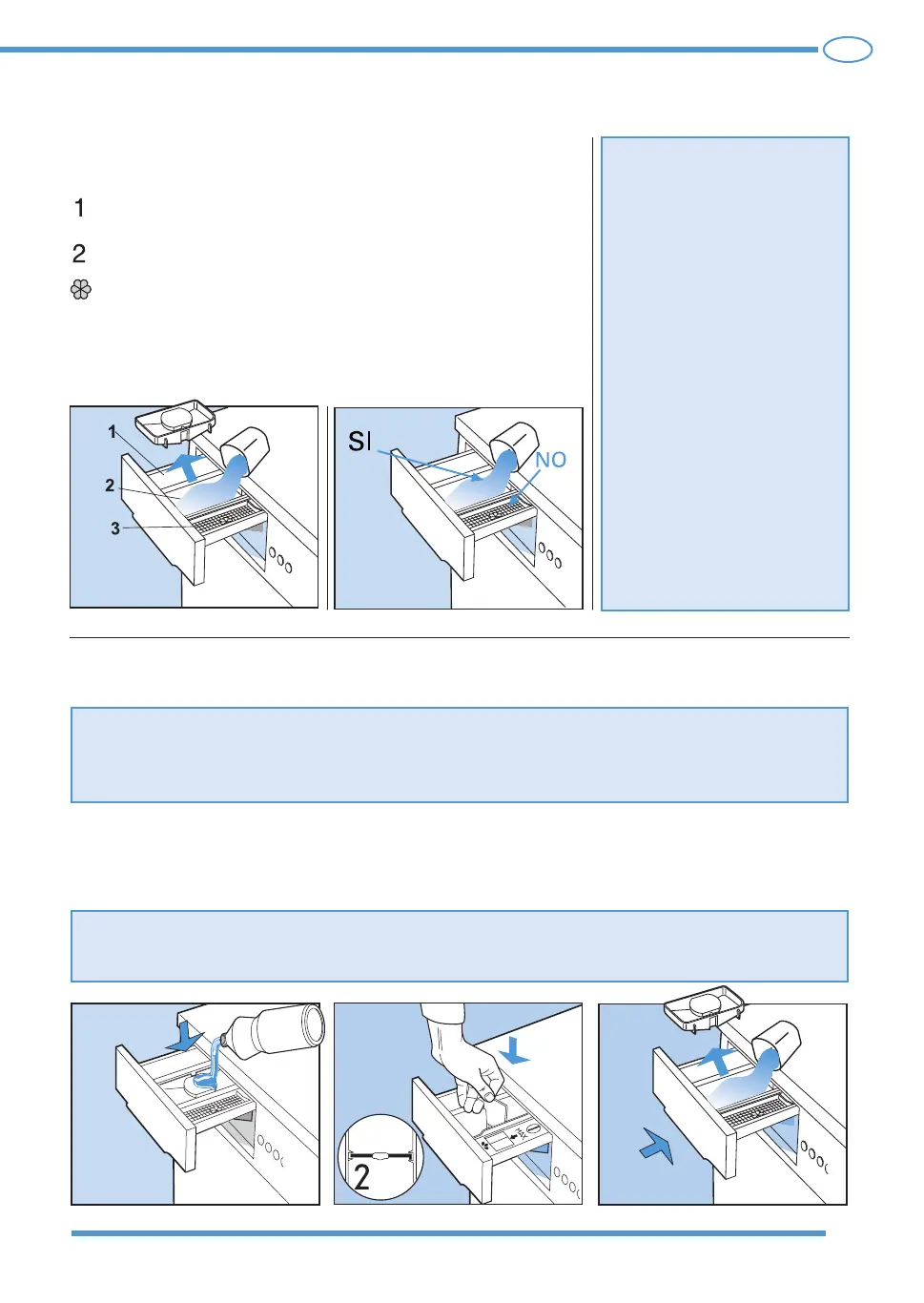 1

2

1
2
3

SI
NO

2