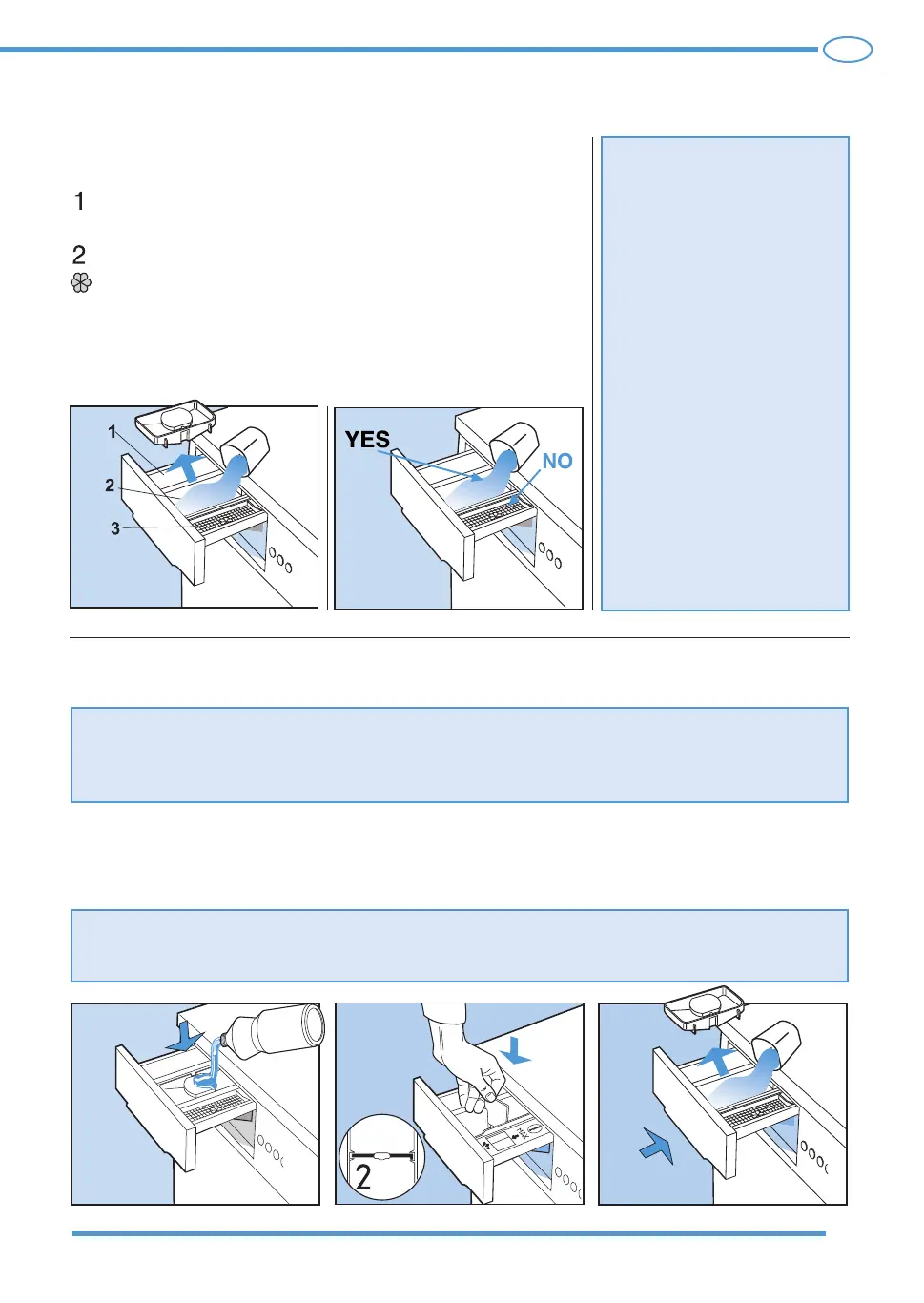 1

2

1

2

3

YES

NO

2