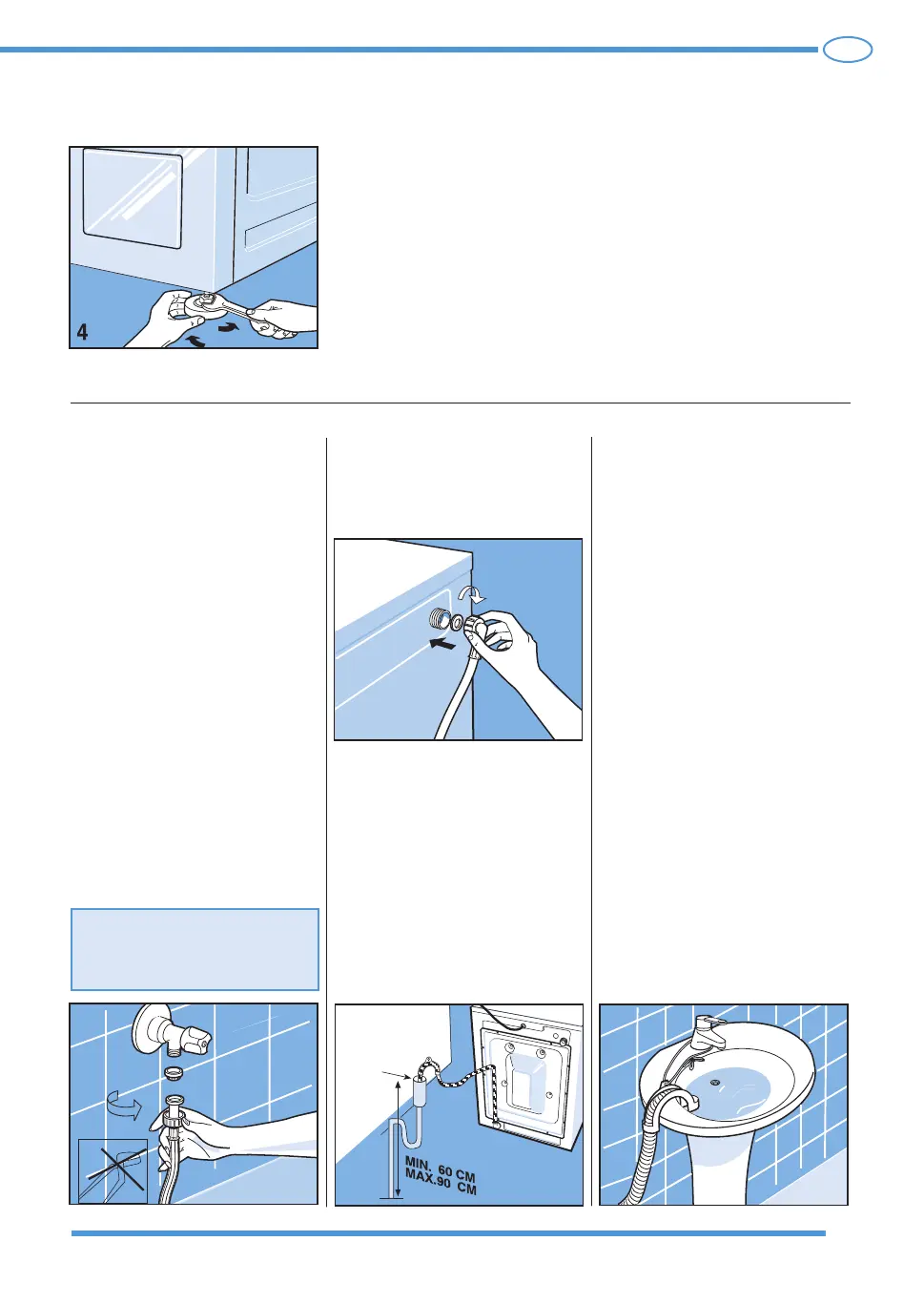 4

MIN. 60 CM
MAX.90 CM