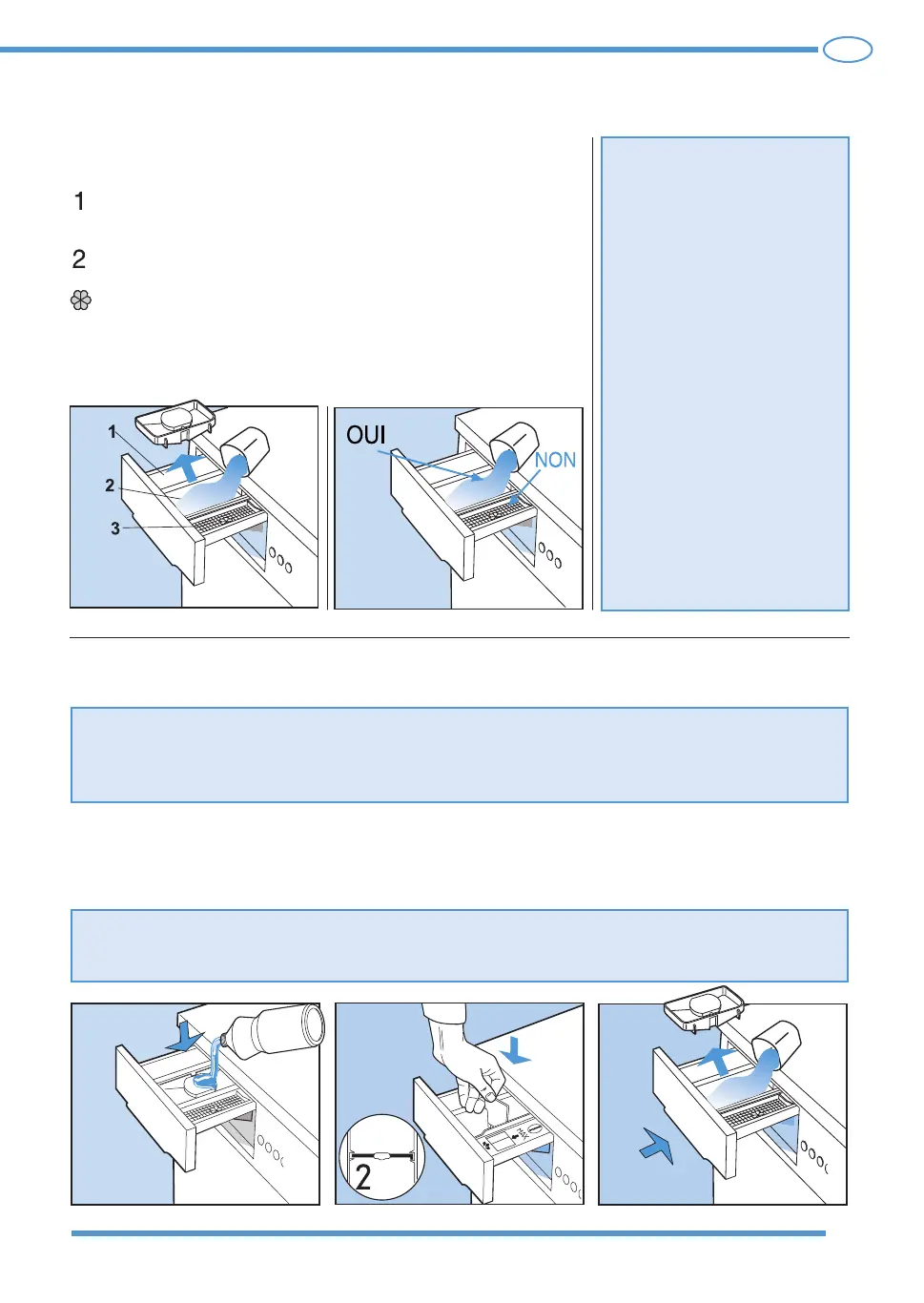 1

2

1
2
3

OUI
NON

2