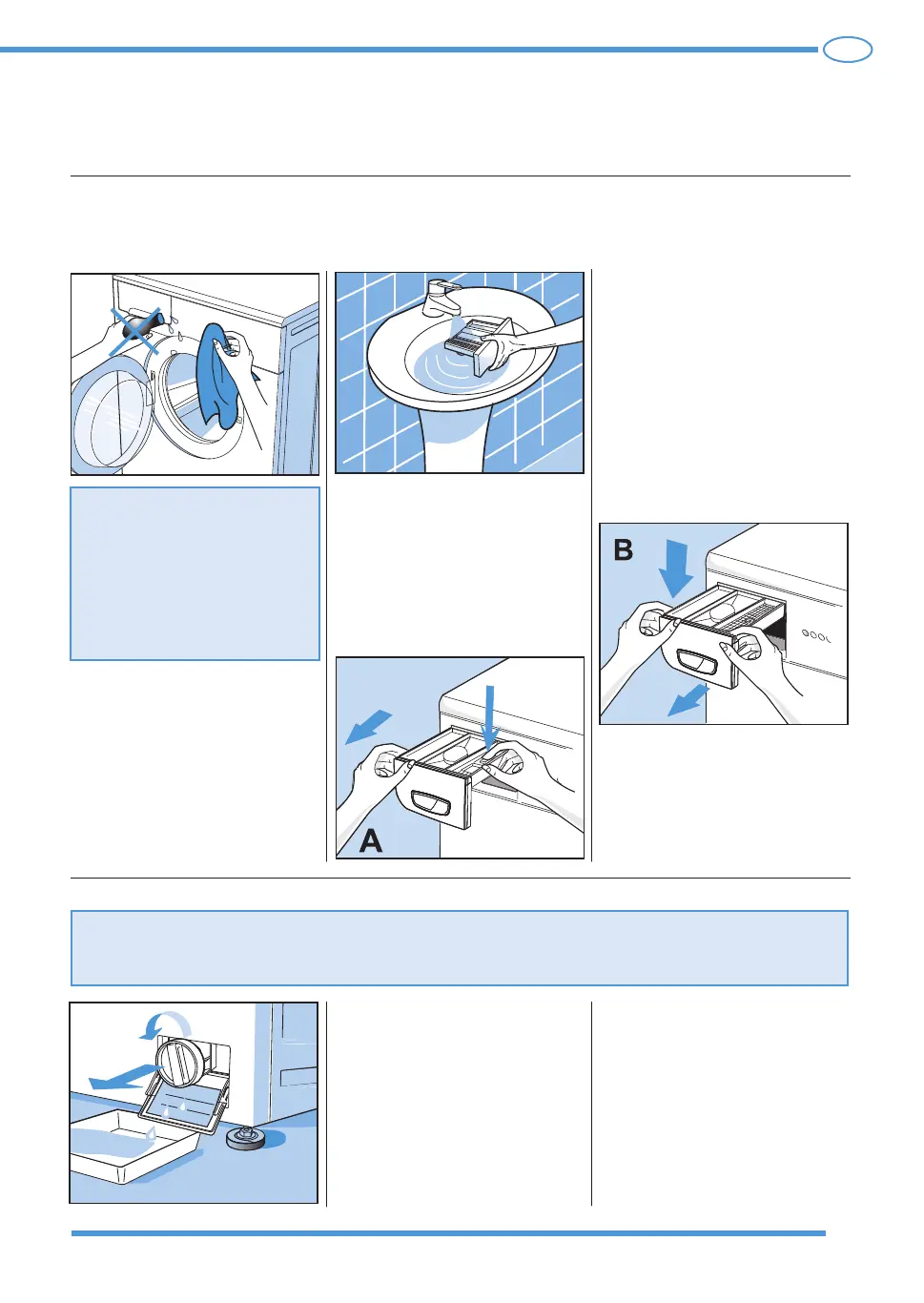 B

A