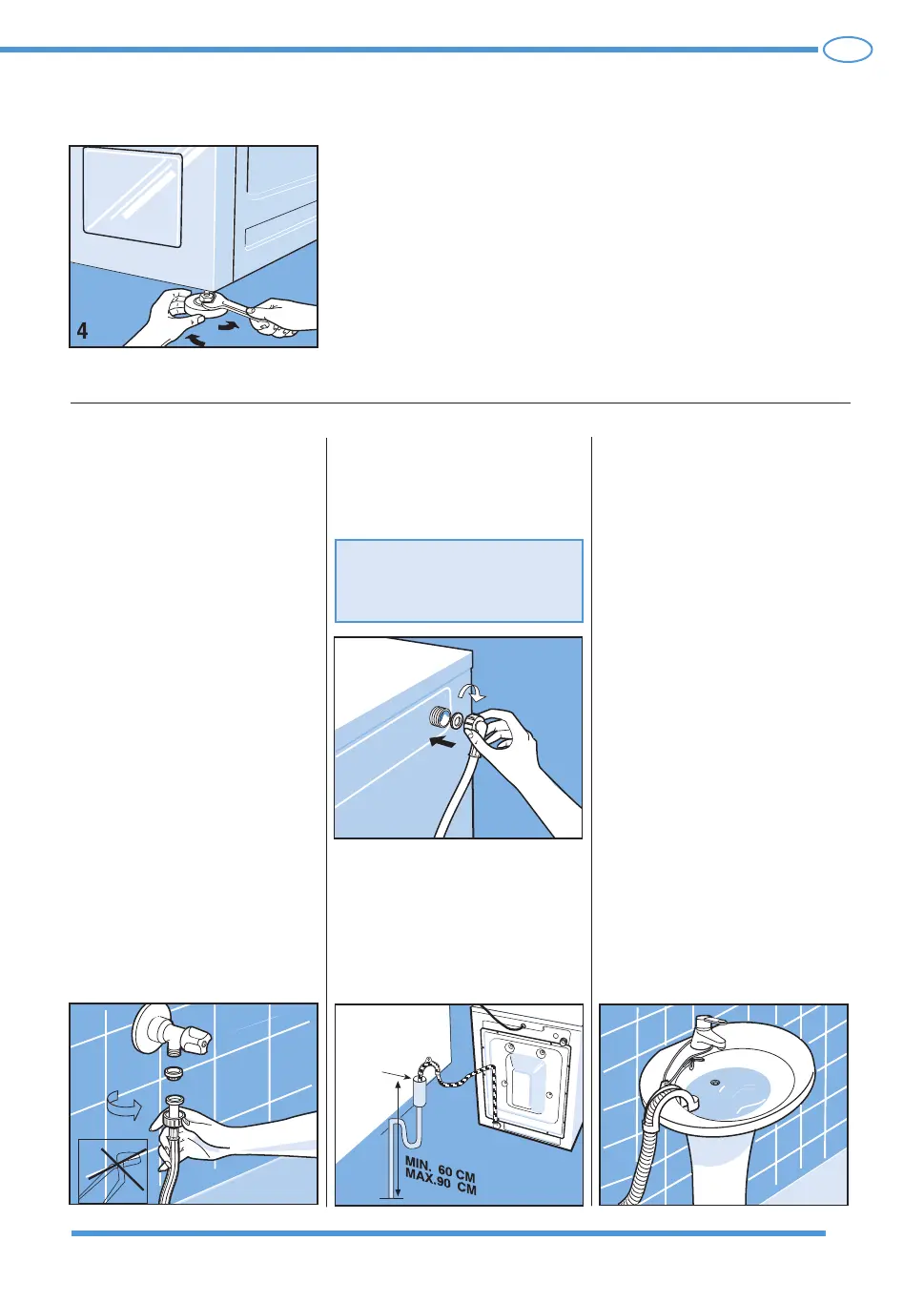 4

MIN. 60 CM
MAX.90 CM