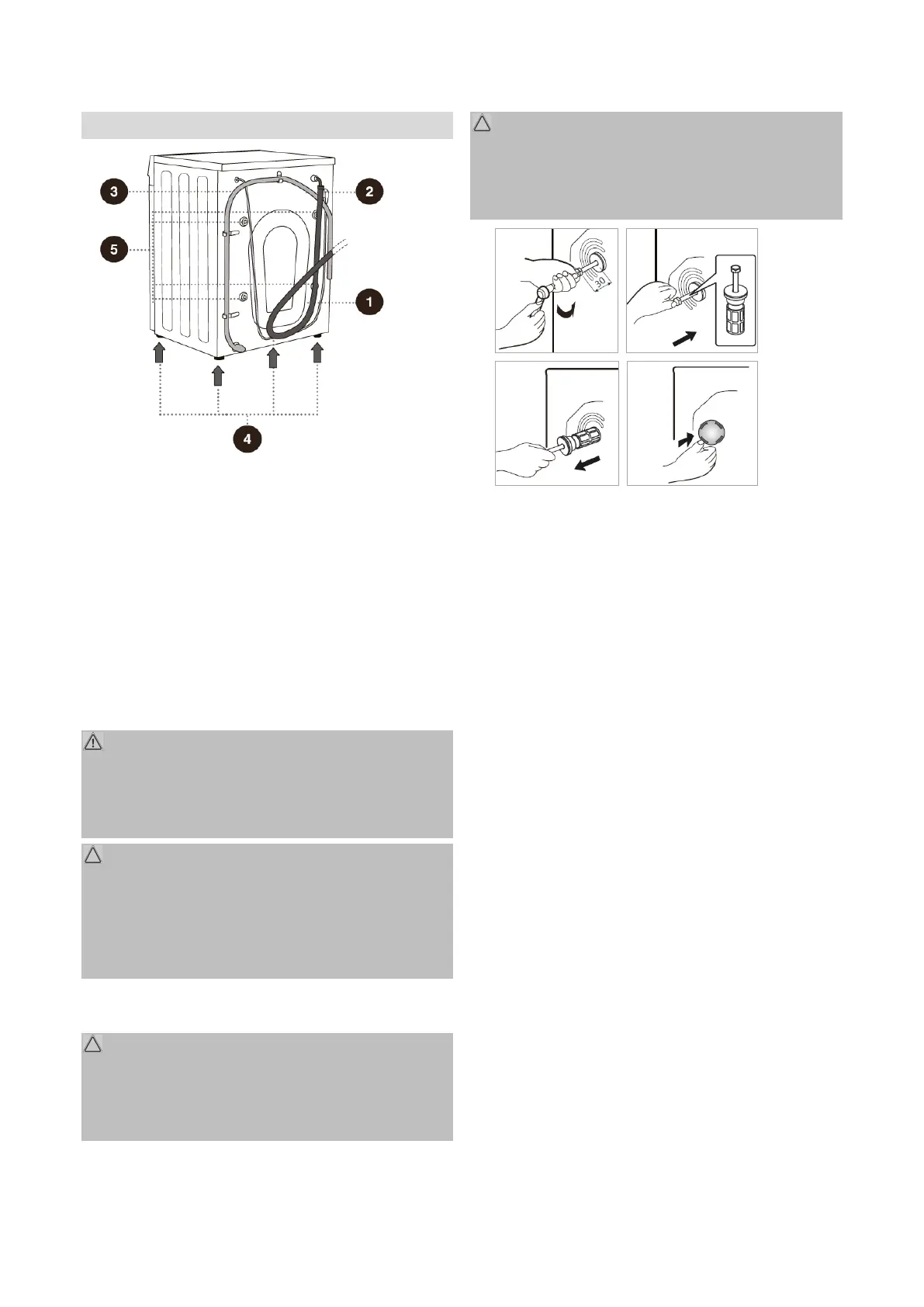 3
2
5
1
4
30