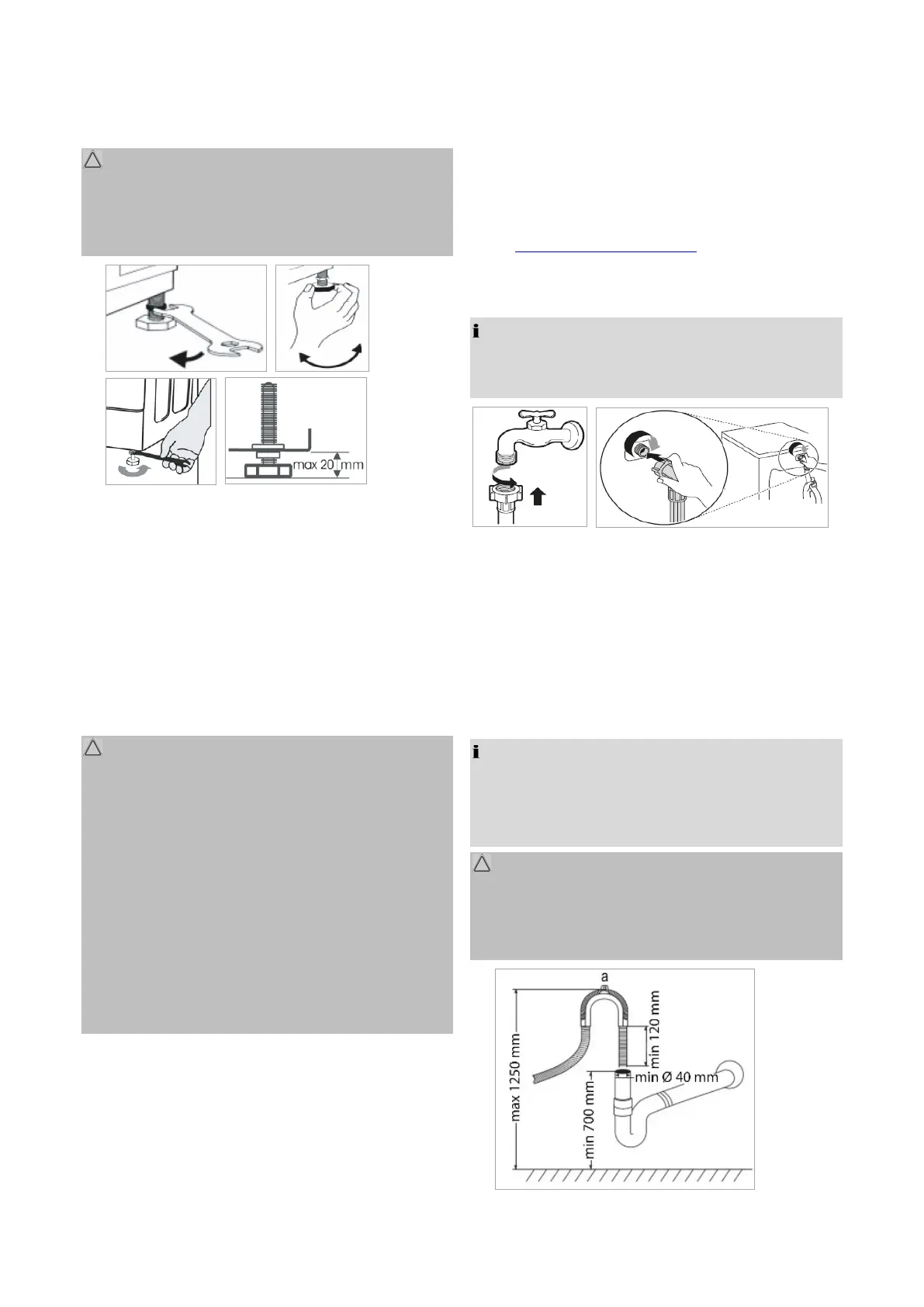 max 20 mm

a

max 1250 mm

min 120 mm

min Ø 40 mm

min 700 mm