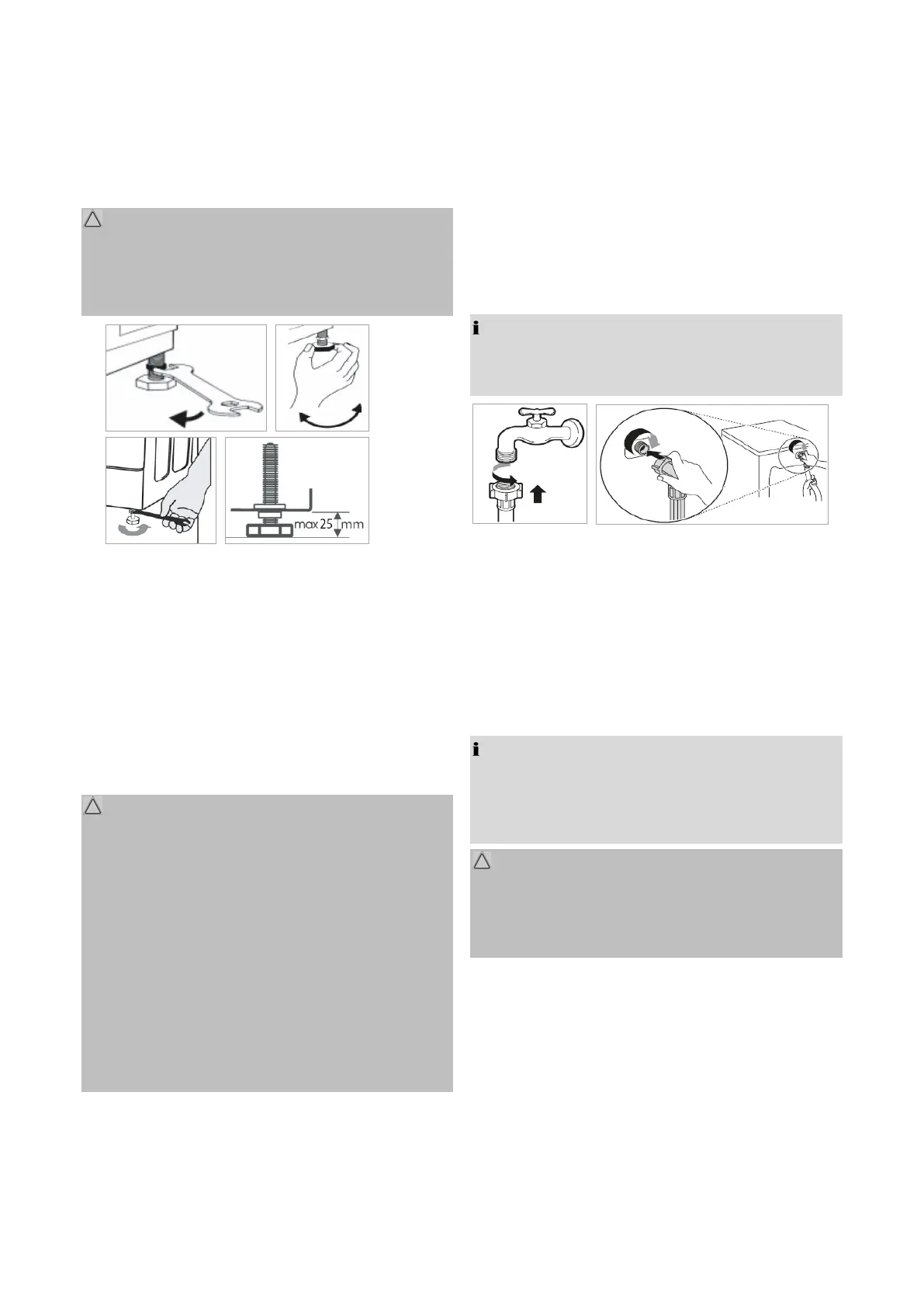 max 25 mm