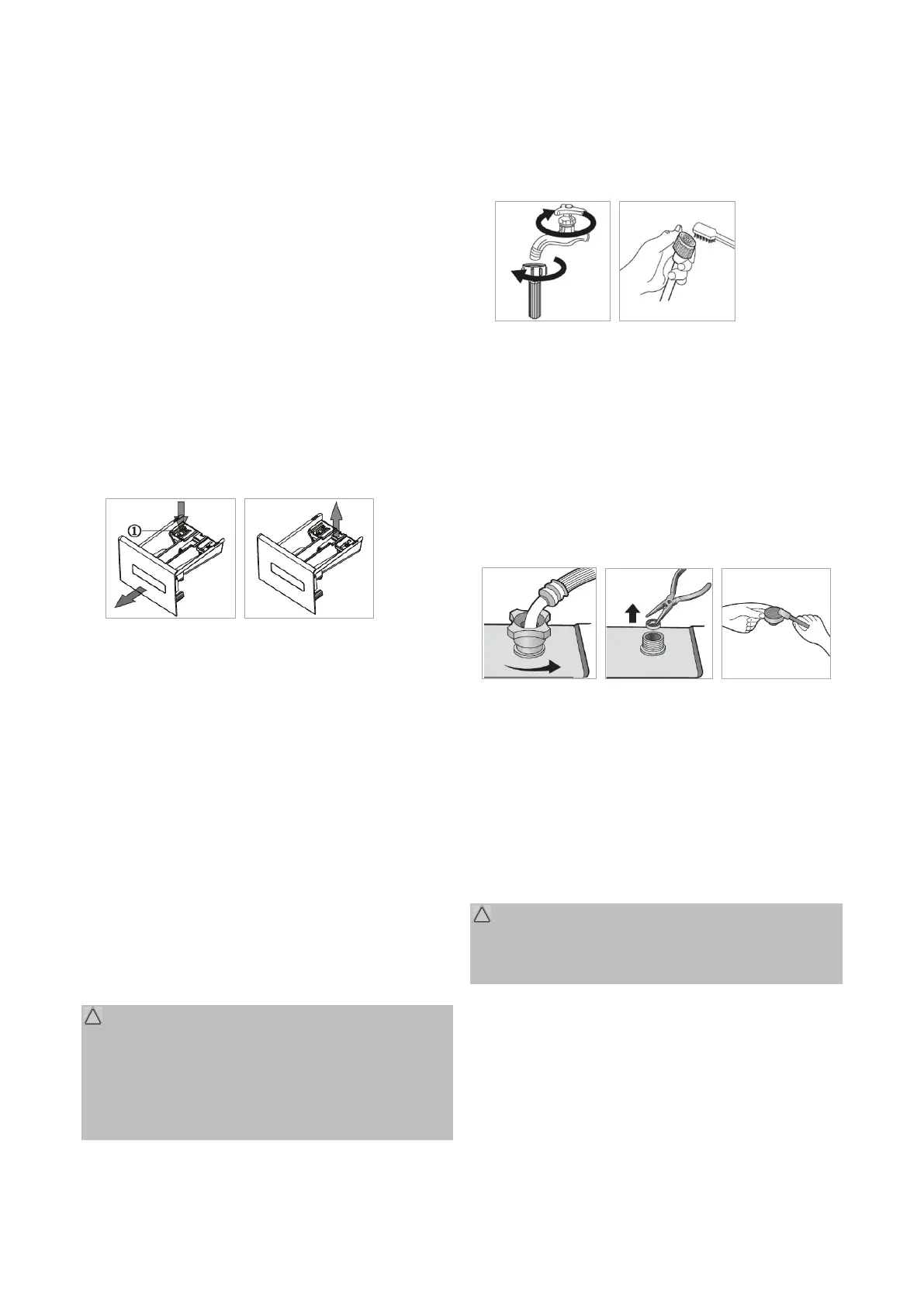 ①