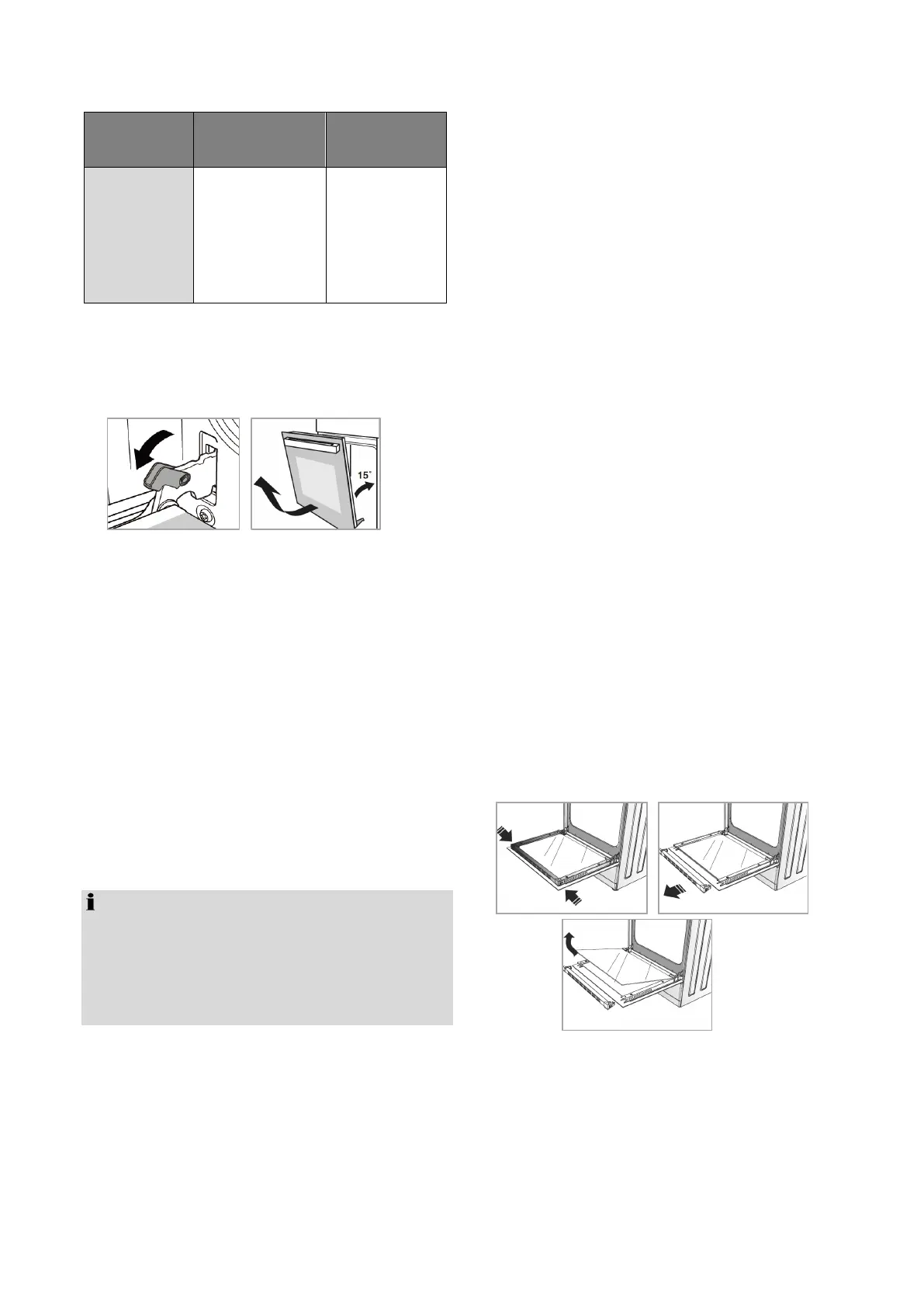 15°