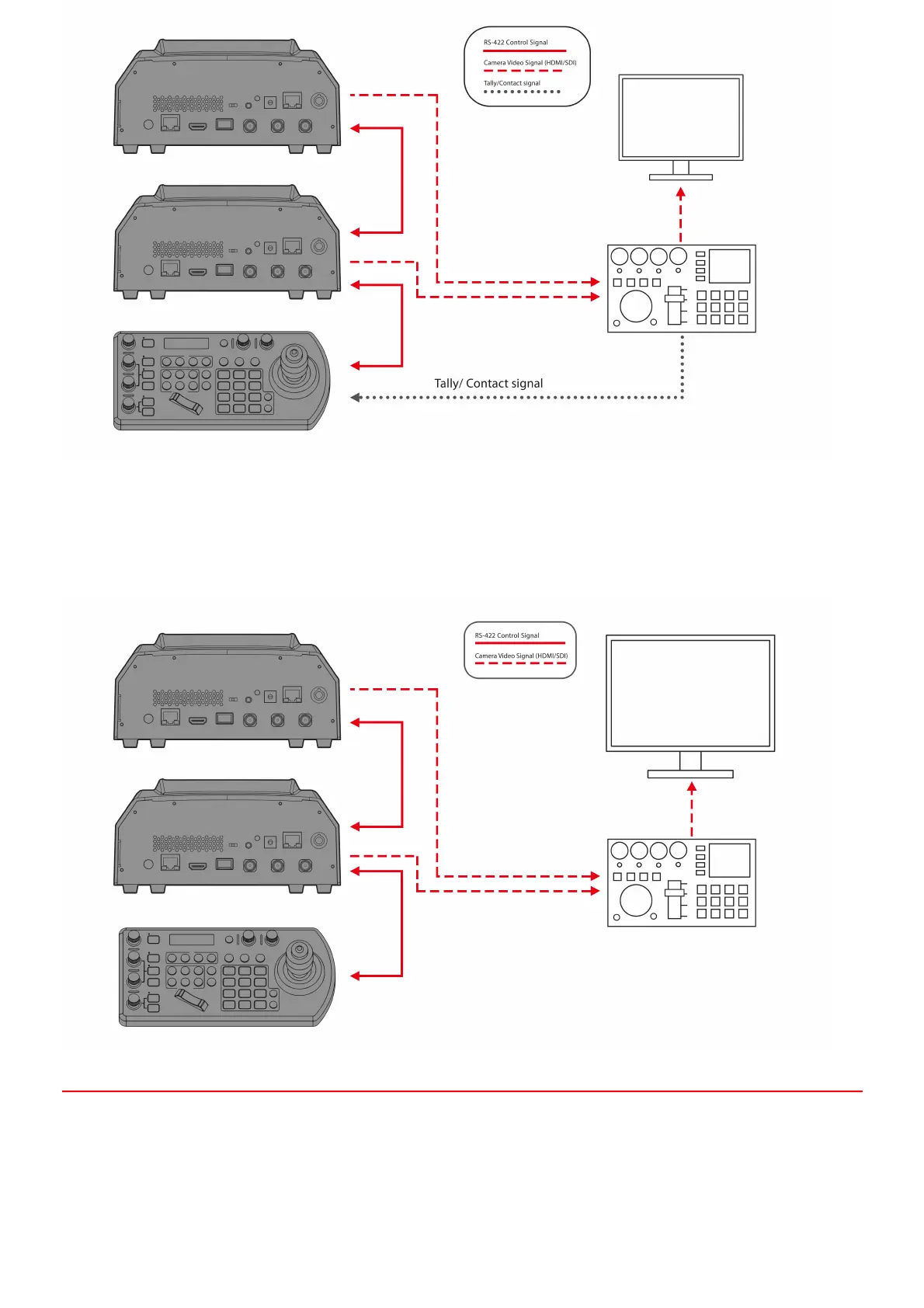 RS-422 Control Signal

Camera Video Signal (HDMI/SDI)

Tally/Contact signal

Tally/ Contact signal

RS-422 Control Signal

Camera Video Signal (HDMI/SDI)