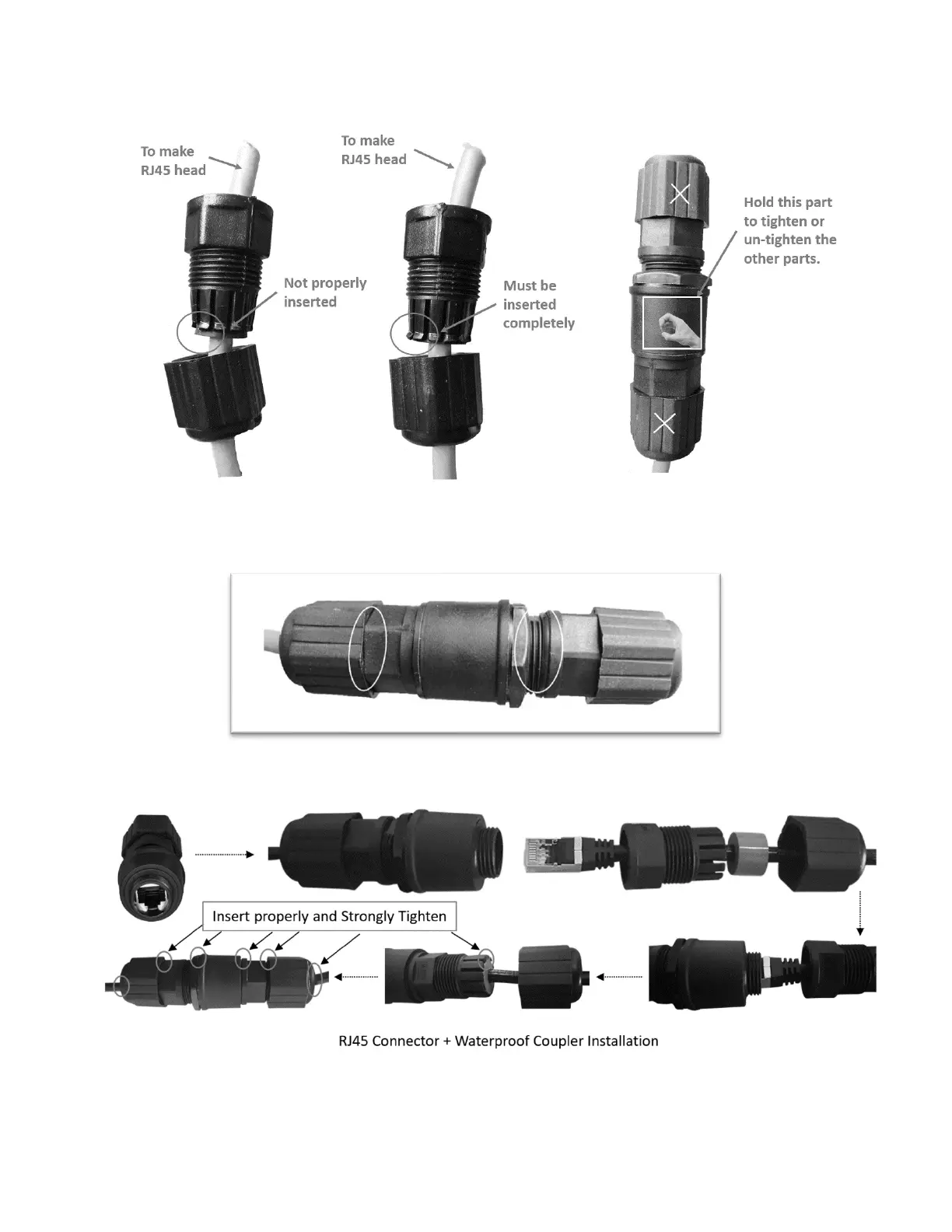 To make RJ45 head

Not properly inserted

To make RJ45 head

Must be inserted completely

Hold this part to tighten or un-tighten the other parts.

Insert properly and Strongly Tighten

RJ45 Connector + Waterproof Coupler Installation