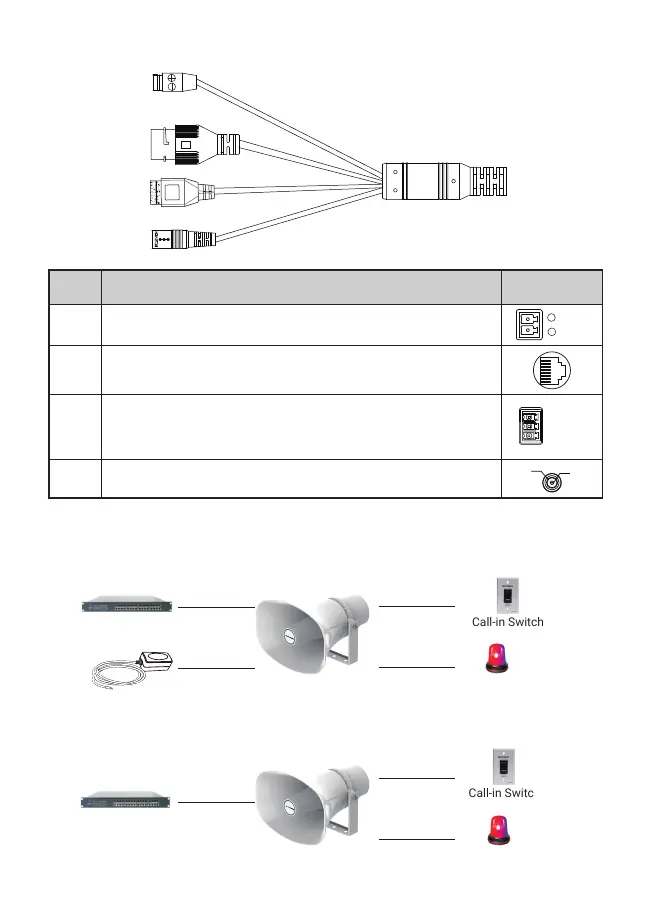 Call-in Switch

Call-in Switc