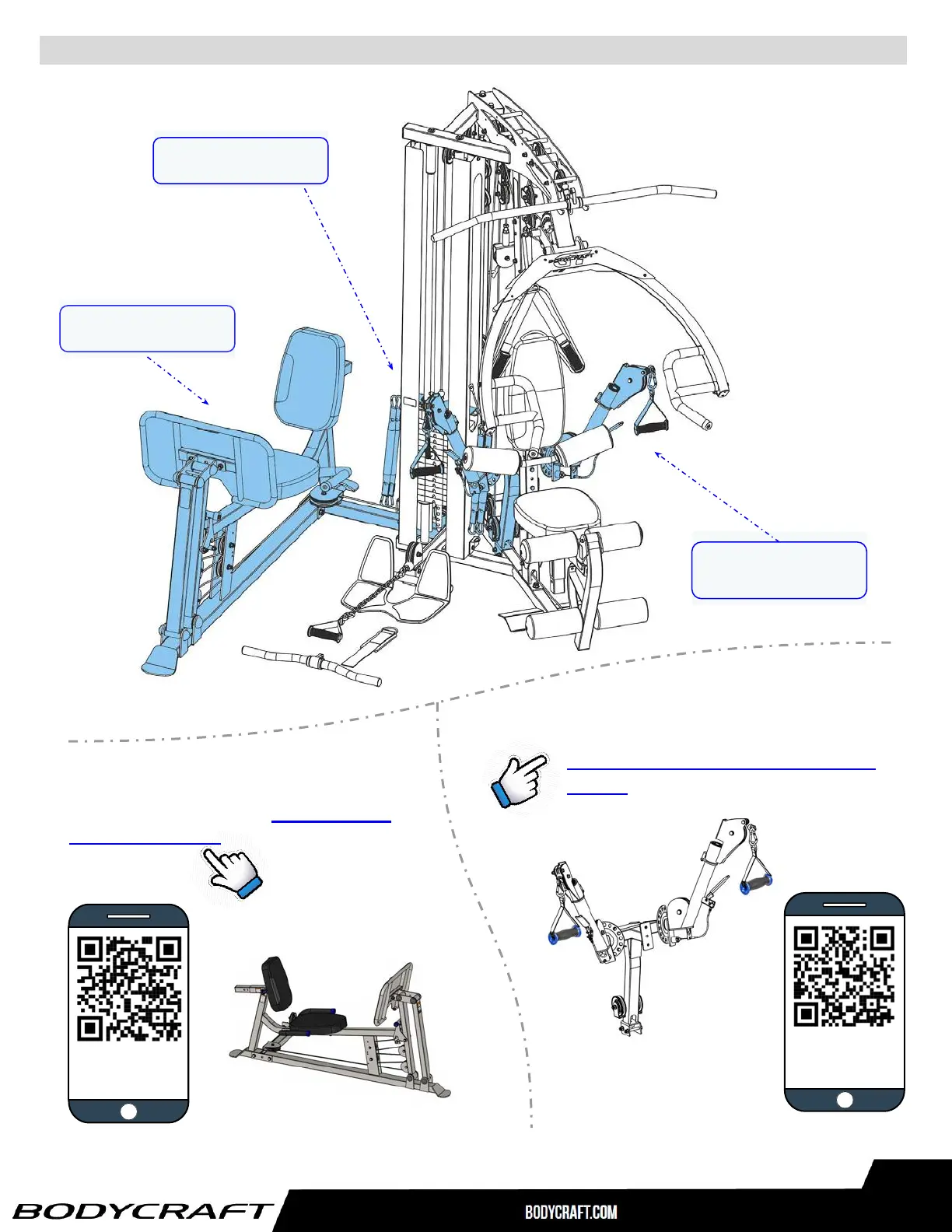 BODYCRAFT

BODYCRAFT

BODYCRAFT.COM