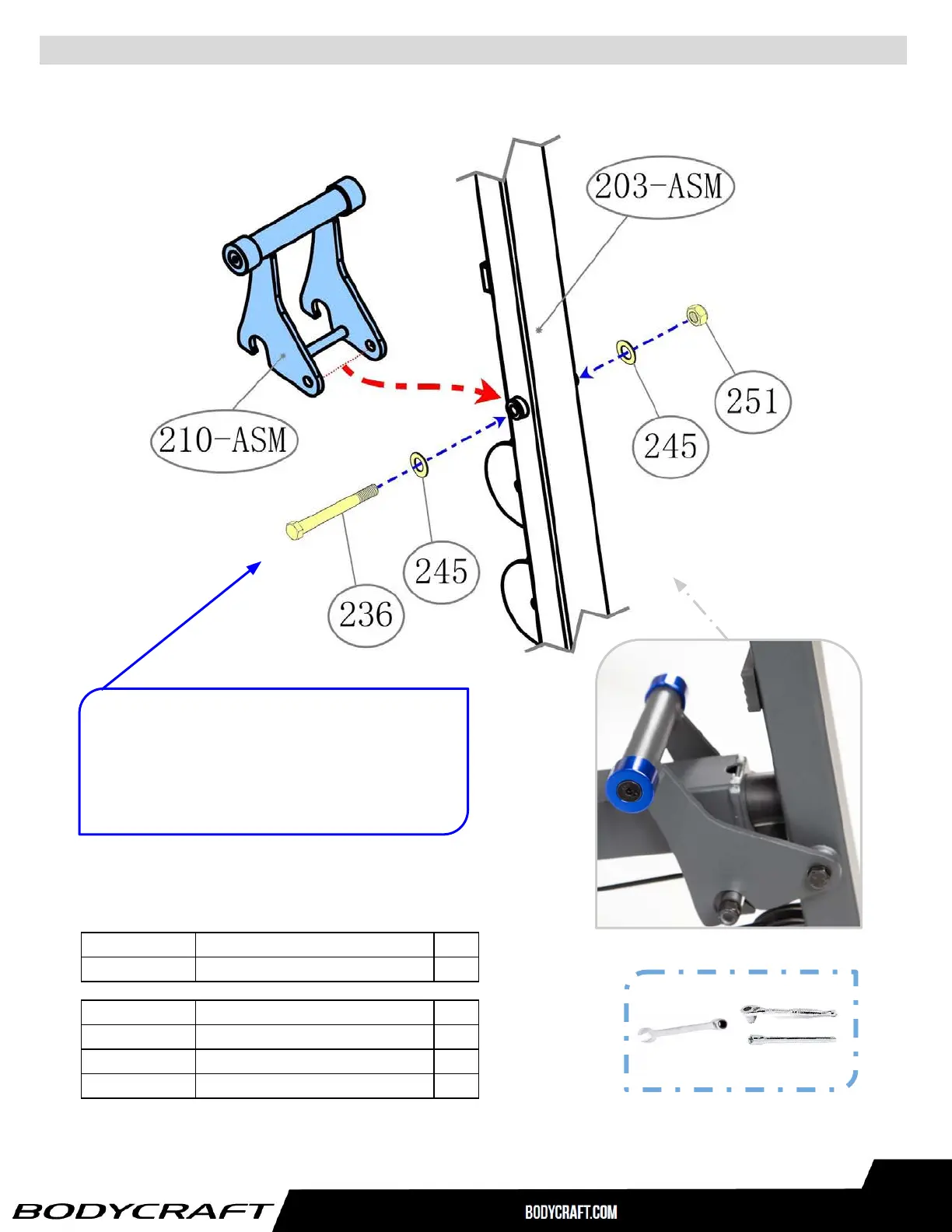 203-ASM

210-ASM

251

245

245

236

BODYCRAFT

BODYCRAFT.COM