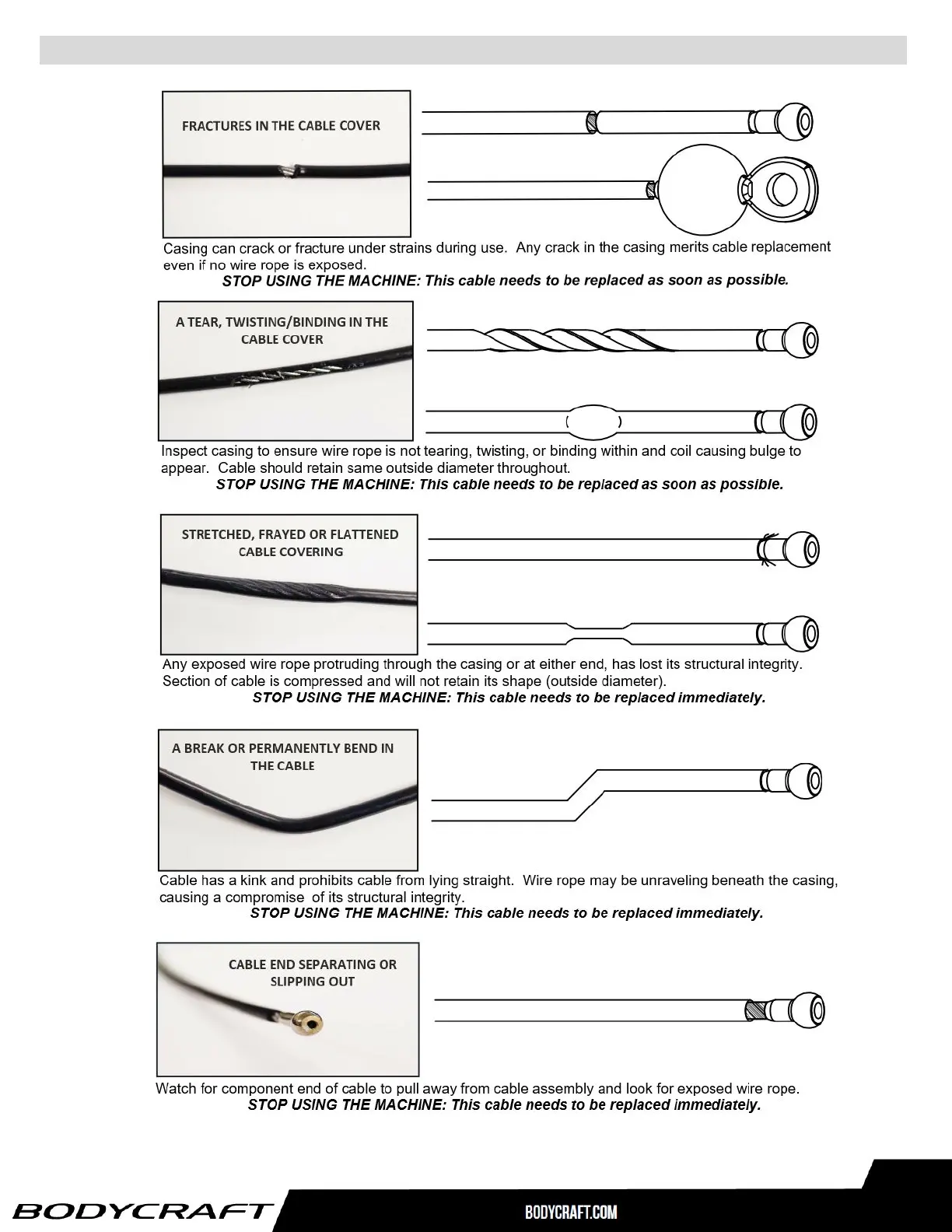 FRACTURES IN THE CABLE COVER

Casing can crack or fracture under strains during use. Any crack in the casing merits cable replacement even if no wire rope is exposed.

STOP USING THE MACHINE: This cable needs to be replaced as soon as possible.

A TEAR, TWISTING/BINDING IN THE CABLE COVER

Inspect casing to ensure wire rope is not tearing, twisting, or binding within and coil causing bulge to appear. Cable should retain same outside diameter throughout.

STOP USING THE MACHINE: This cable needs to be replaced as soon as possible.

STRETCHED, FRAYED OR FLATTENED CABLE COVERING

Any exposed wire rope protruding through the casing or at either end, has lost its structural integrity. Section of cable is compressed and will not retain its shape (outside diameter).

STOP USING THE MACHINE: This cable needs to be replaced immediately.

A BREAK OR PERMANENTLY BEND IN THE CABLE

Cable has a kink and prohibits cable from lying straight. Wire rope may be unraveling beneath the casing, causing a compromise of its structural integrity.

STOP USING THE MACHINE: This cable needs to be replaced immediately.

CABLE END SEPARATING OR SLIPPING OUT

Watch for component end of cable to pull away from cable assembly and look for exposed wire rope.

STOP USING THE MACHINE: This cable needs to be replaced immediately.

BODYCRAFT

BODYCRAFT.COM