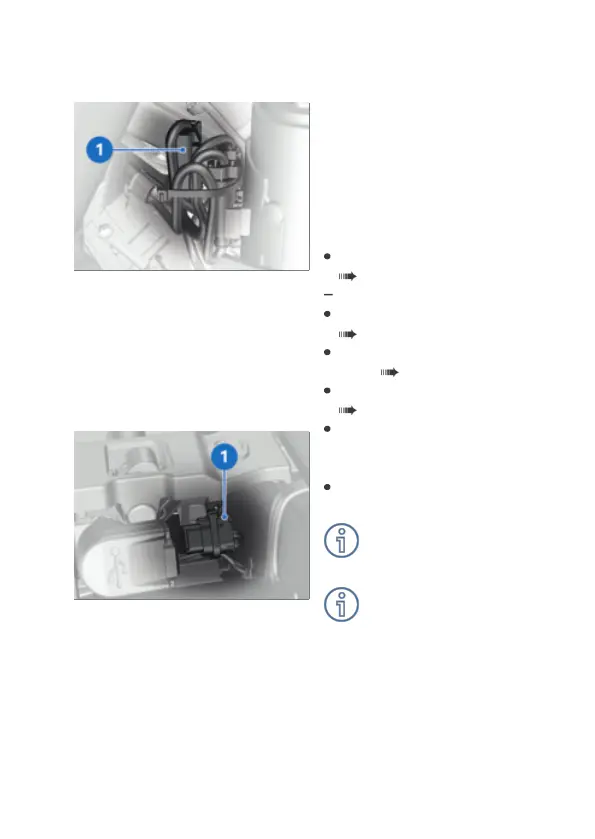 1

1