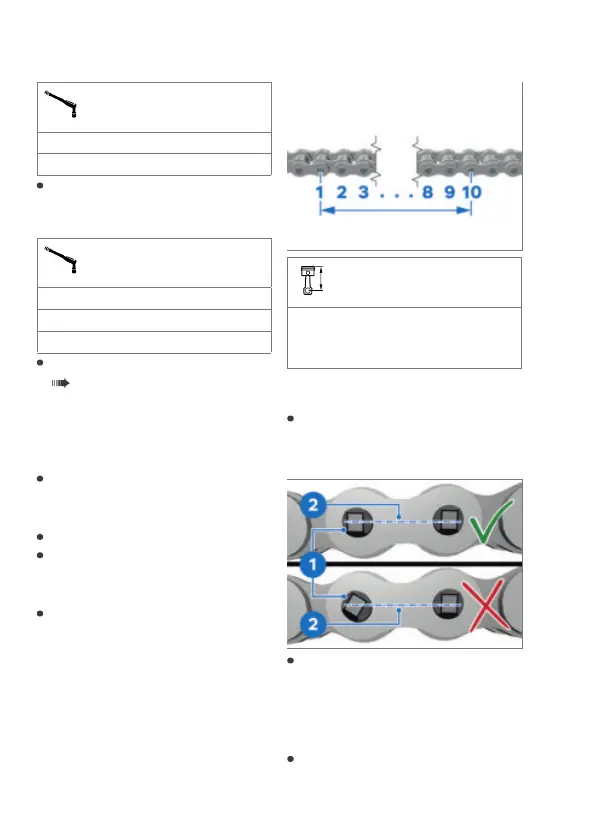 1 2 3 . . . 8 9 10

2

1

2