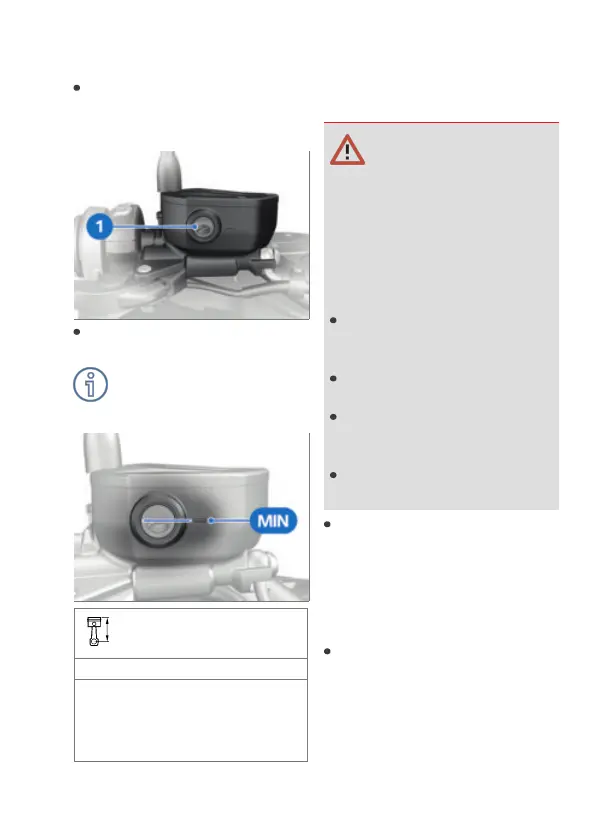 1

MIN