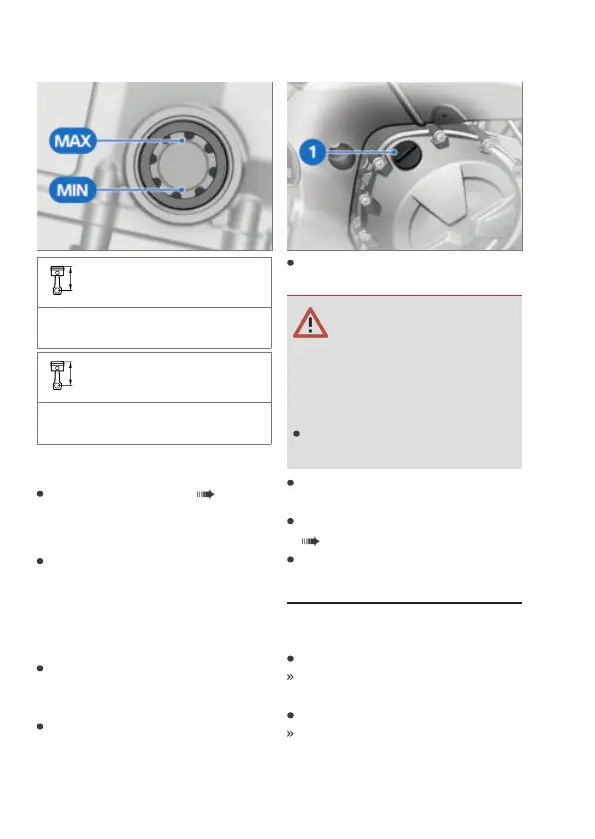 MAX
MIN

1