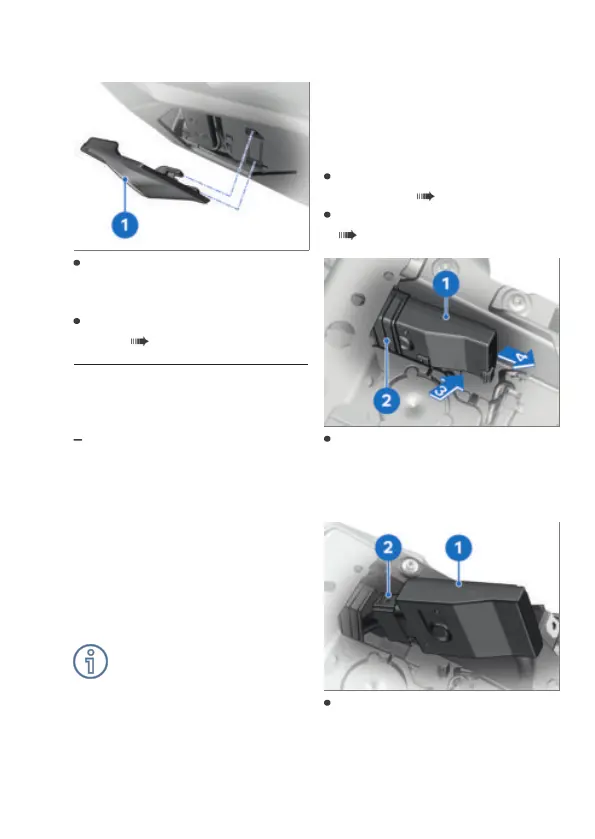 1

1

2

3

4

2

1