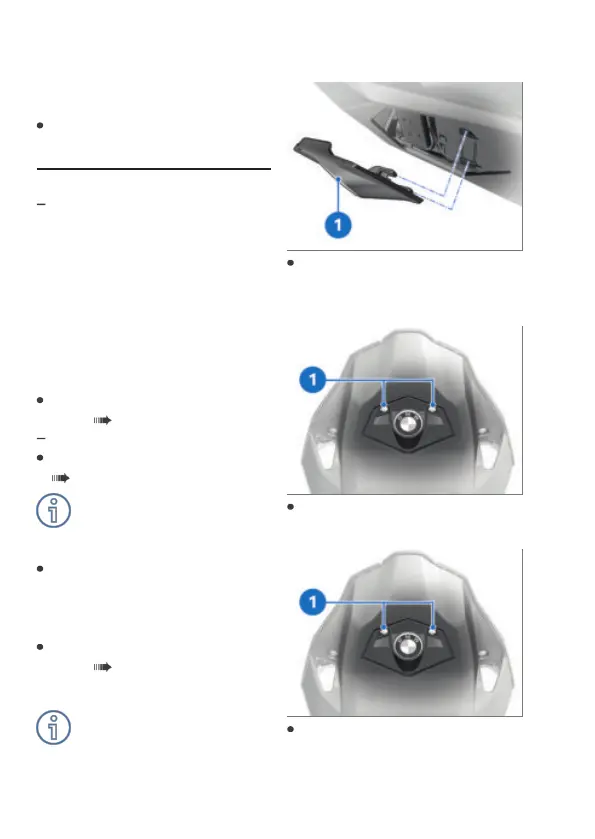 1

1

1