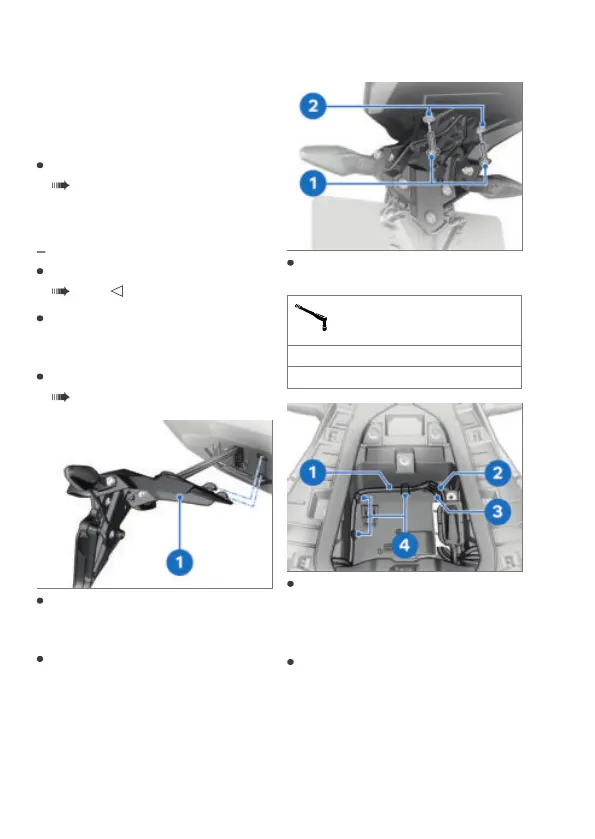 2

1

1

1

2

3

4