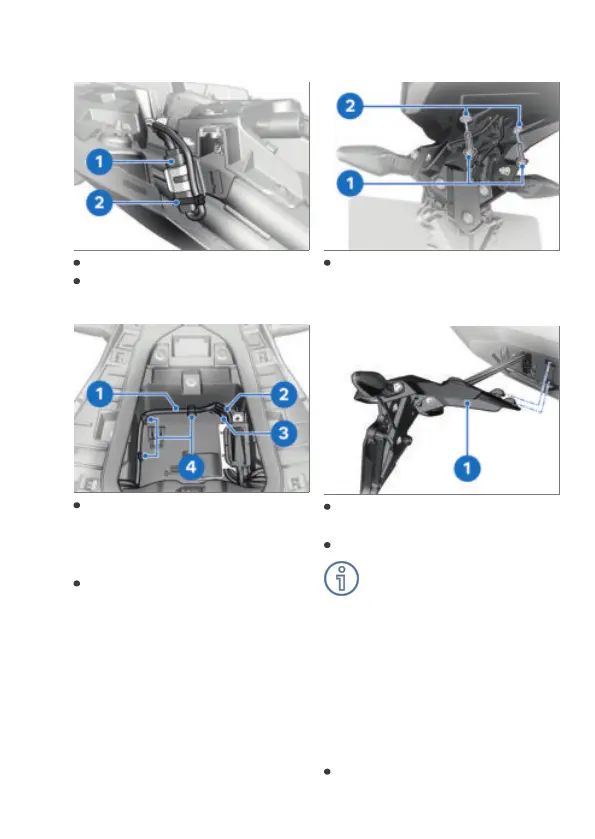 1
2

2
1

1
2
3
4

1