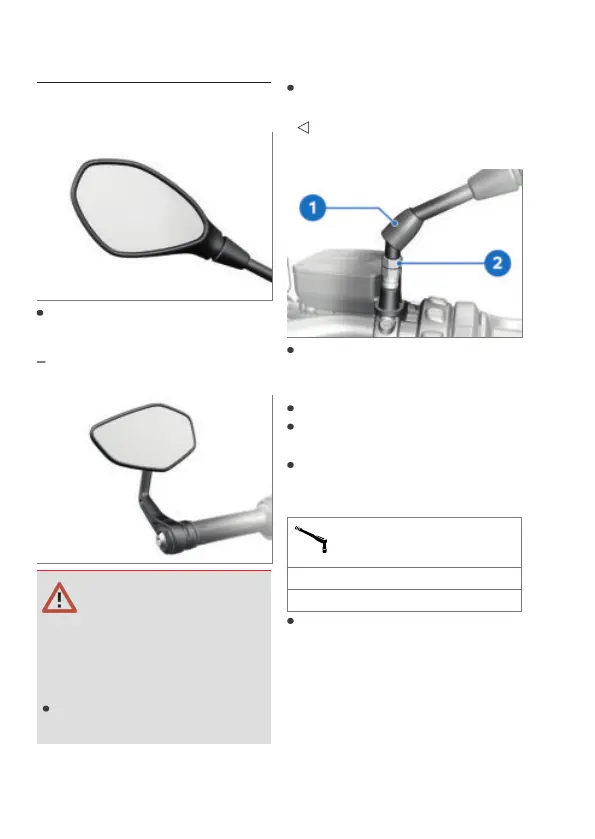 1

2