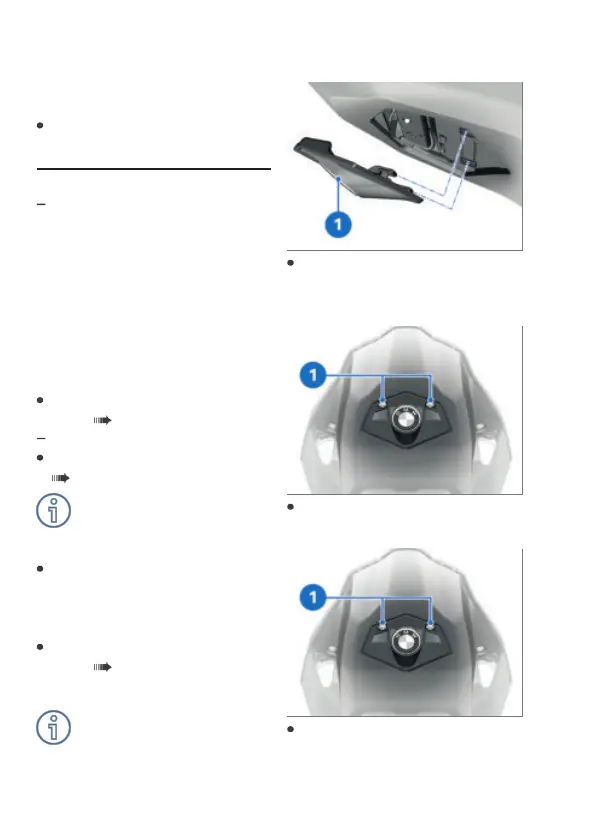 1

1

1