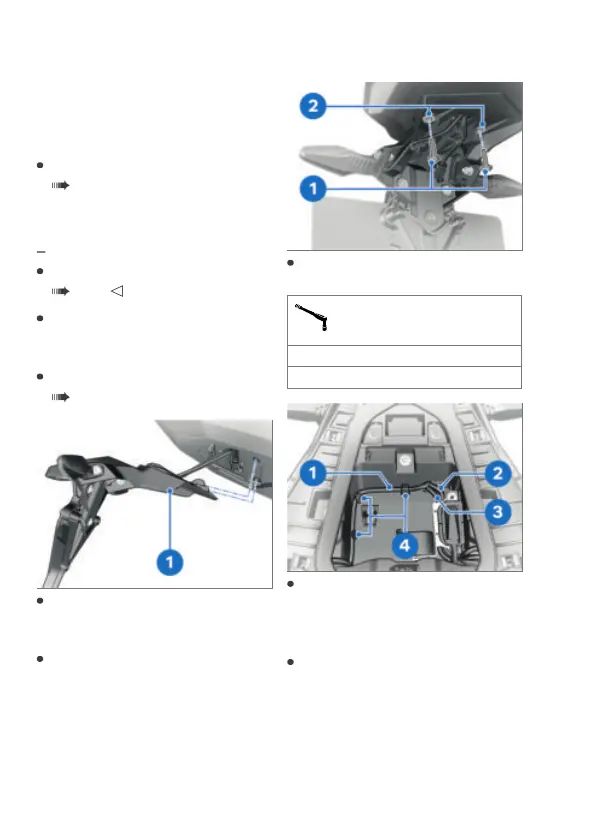 2

1

1

1

2

3

4